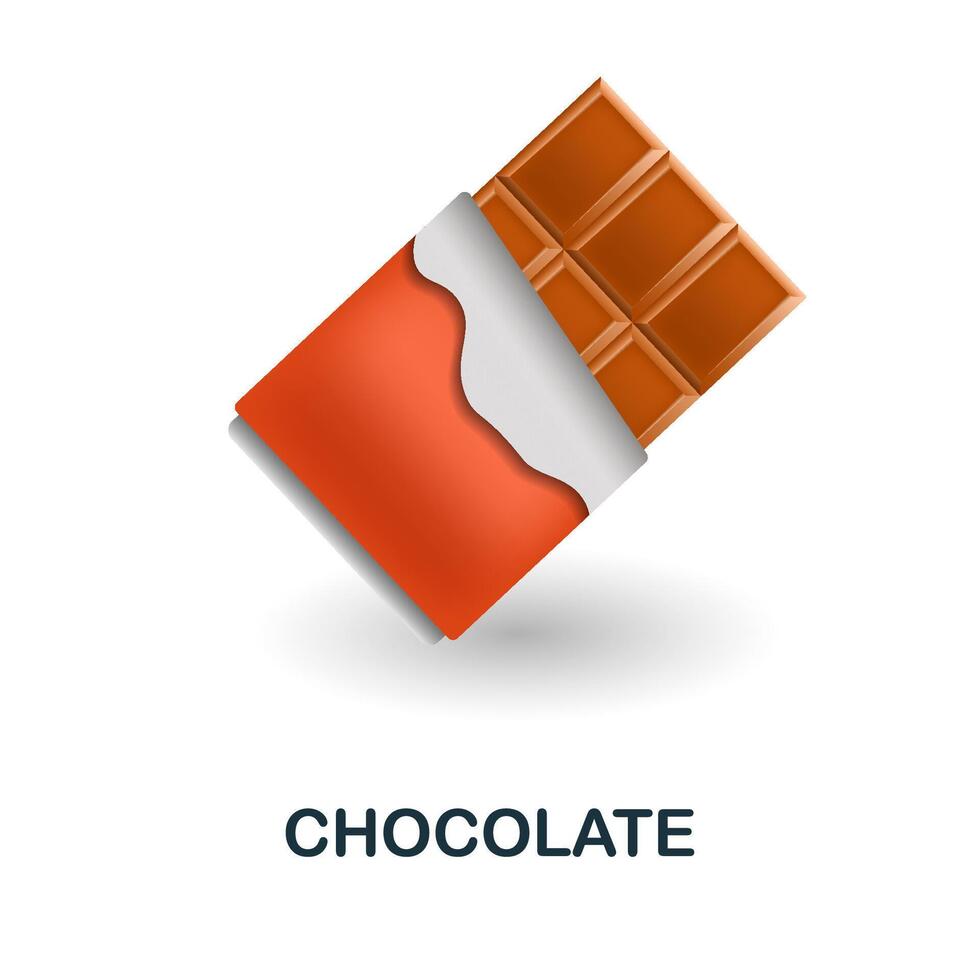 CHOCOLATE