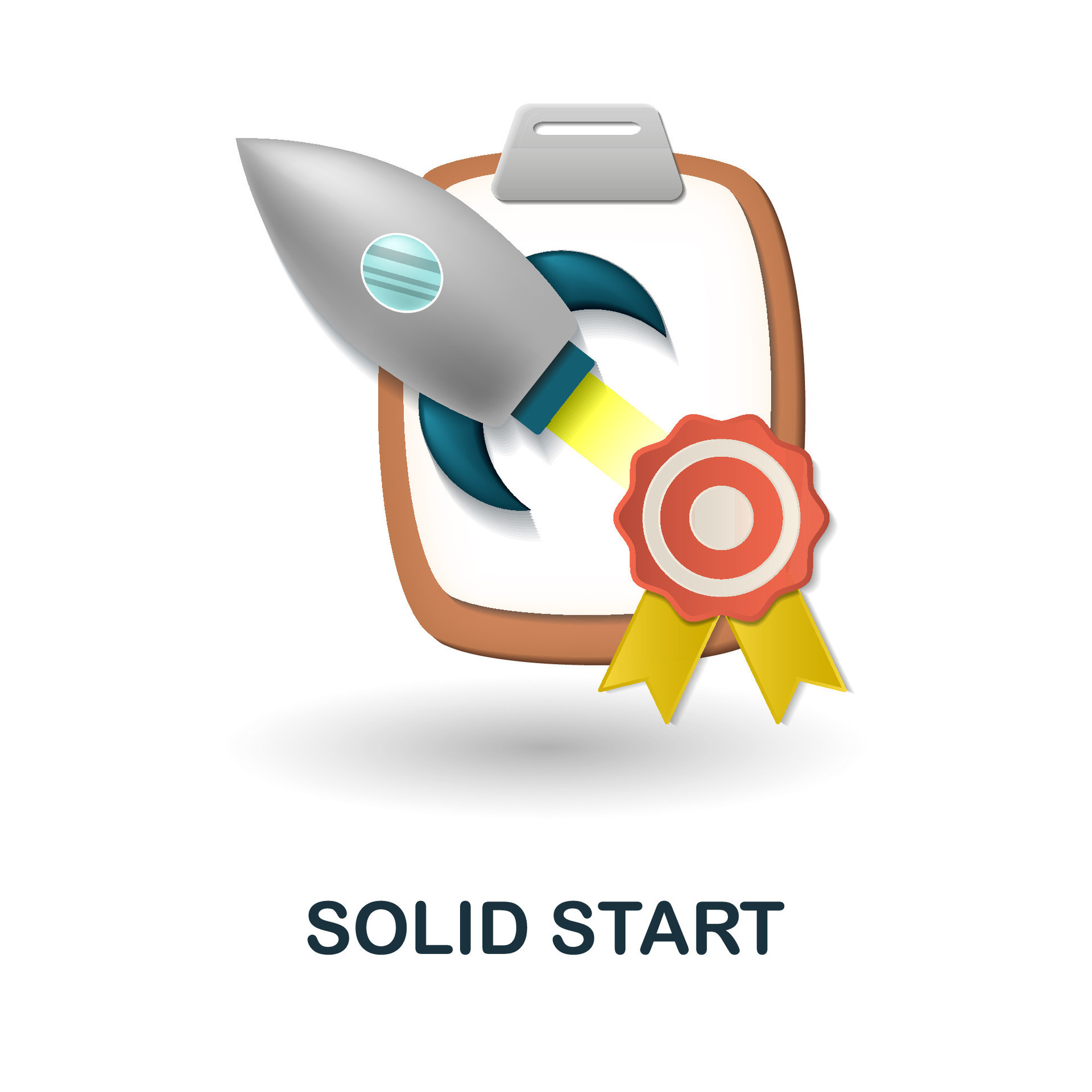 SOLID START