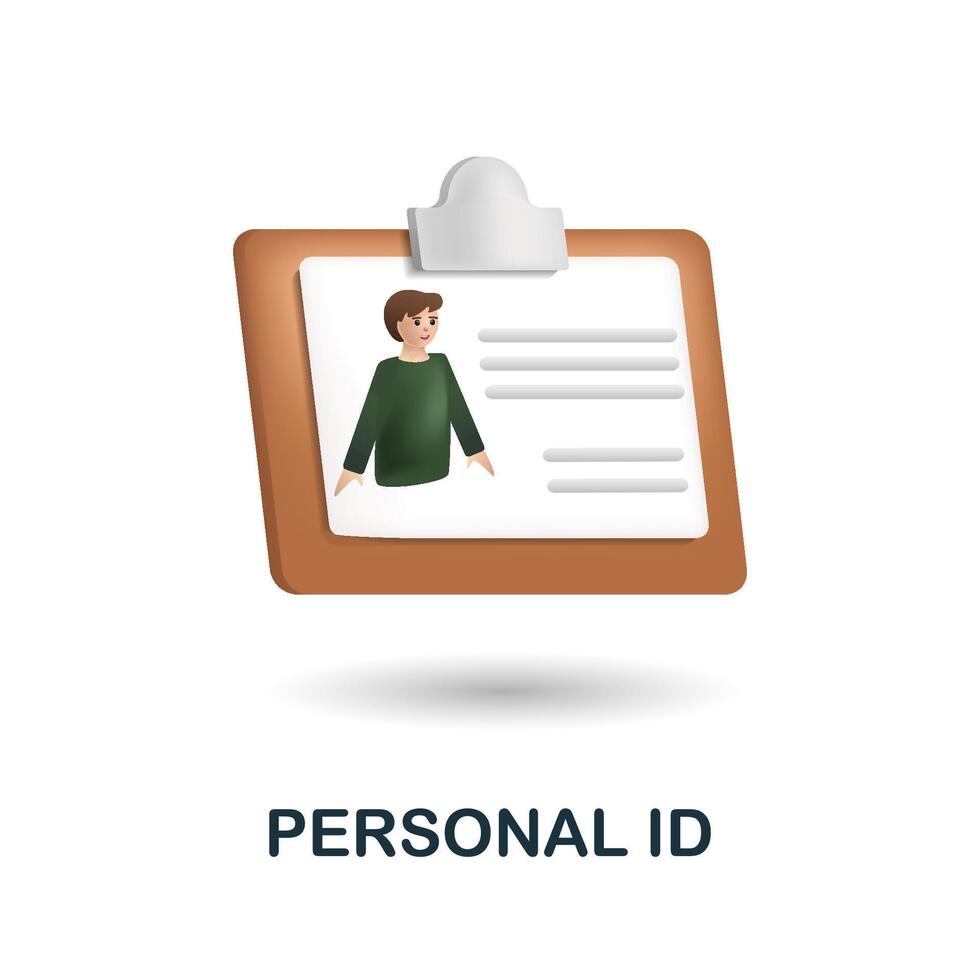 PERSONAL ID