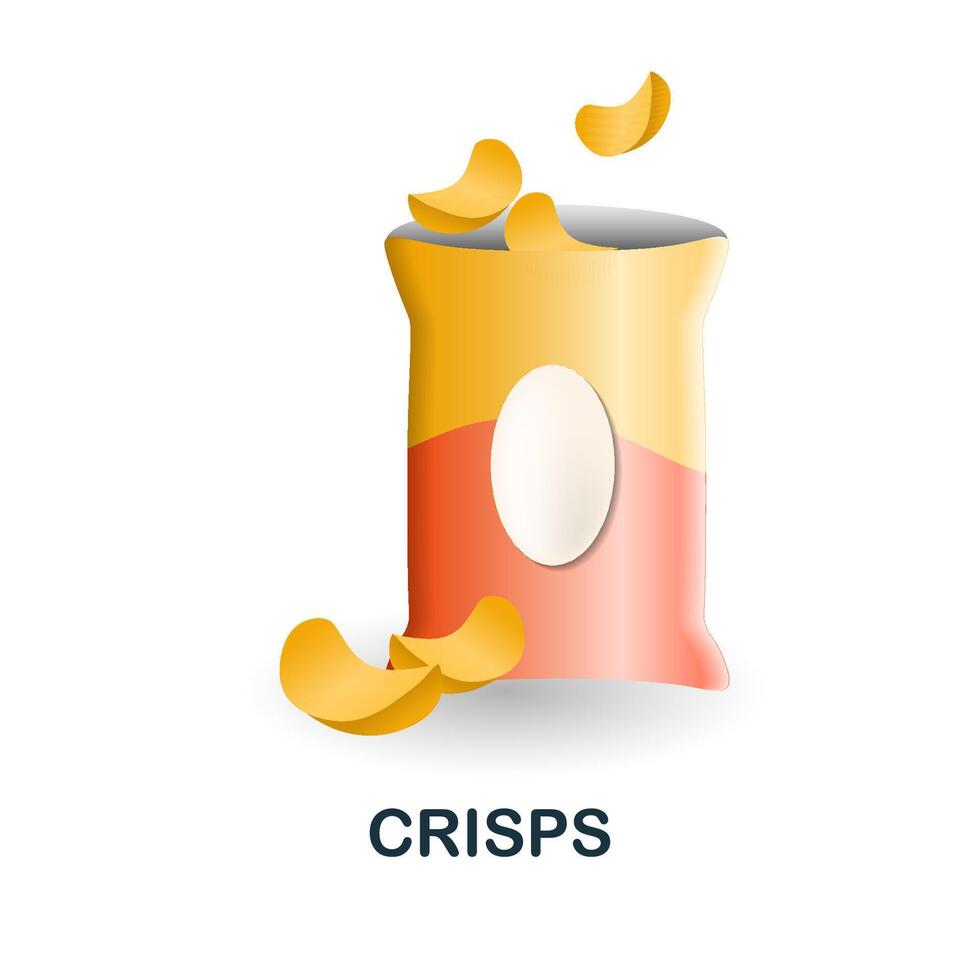 CRISPS