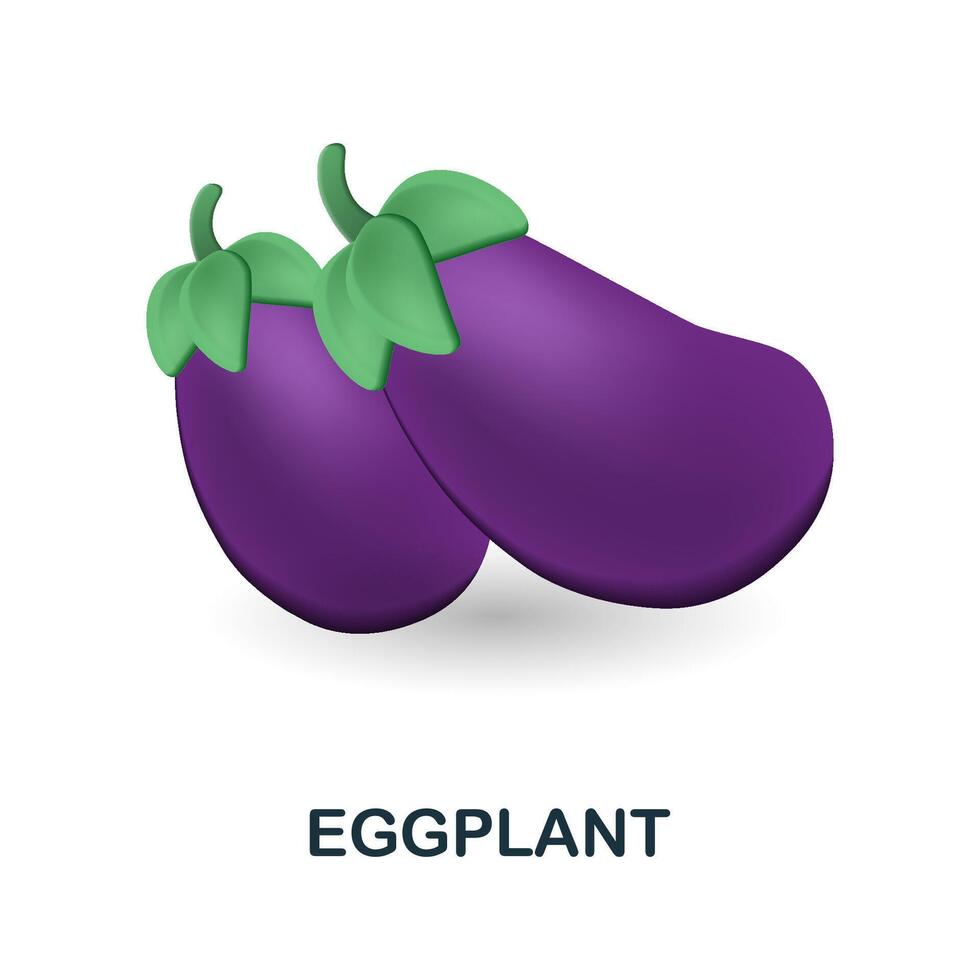 EGGPLANT