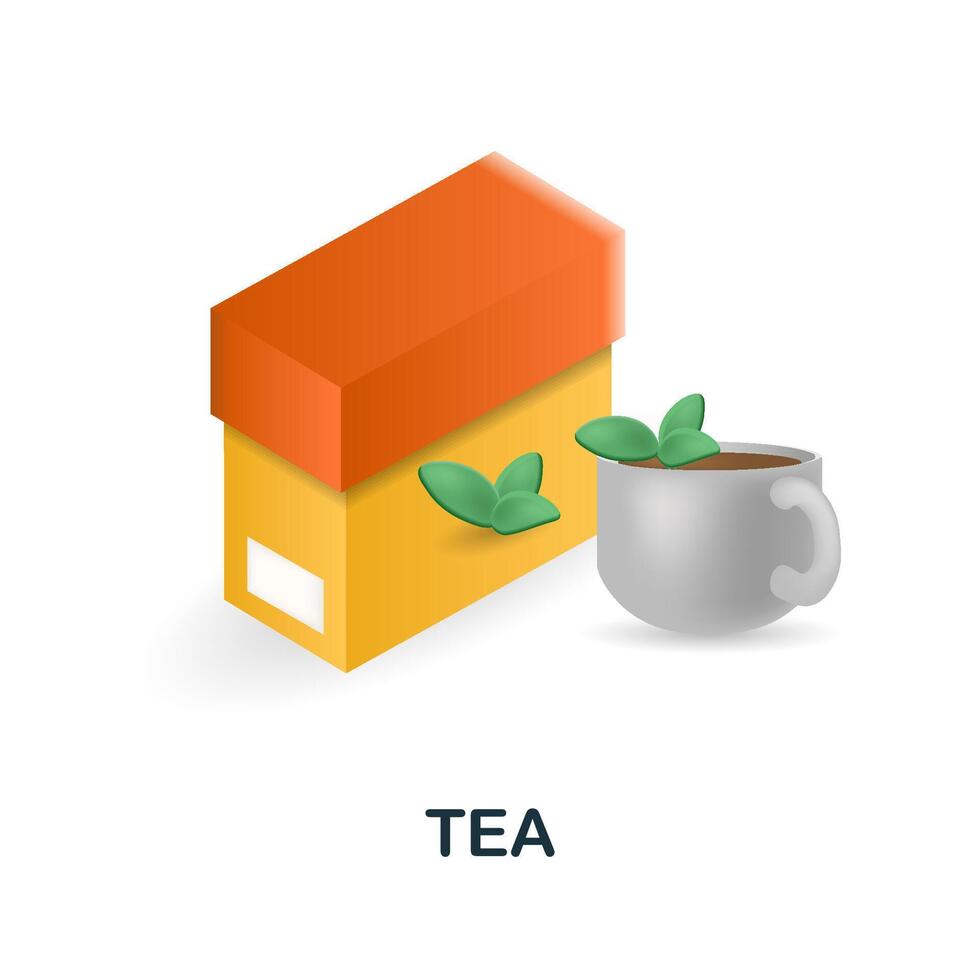 TEA