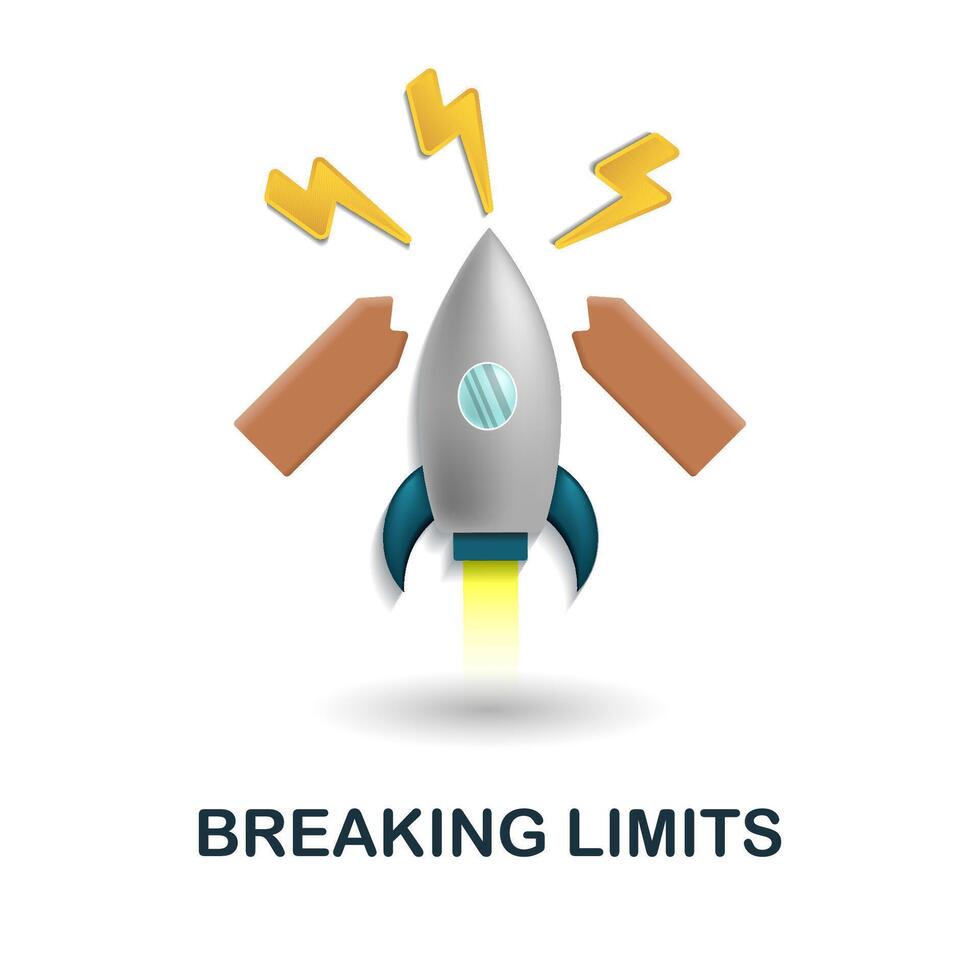 BREAKING LIMITS