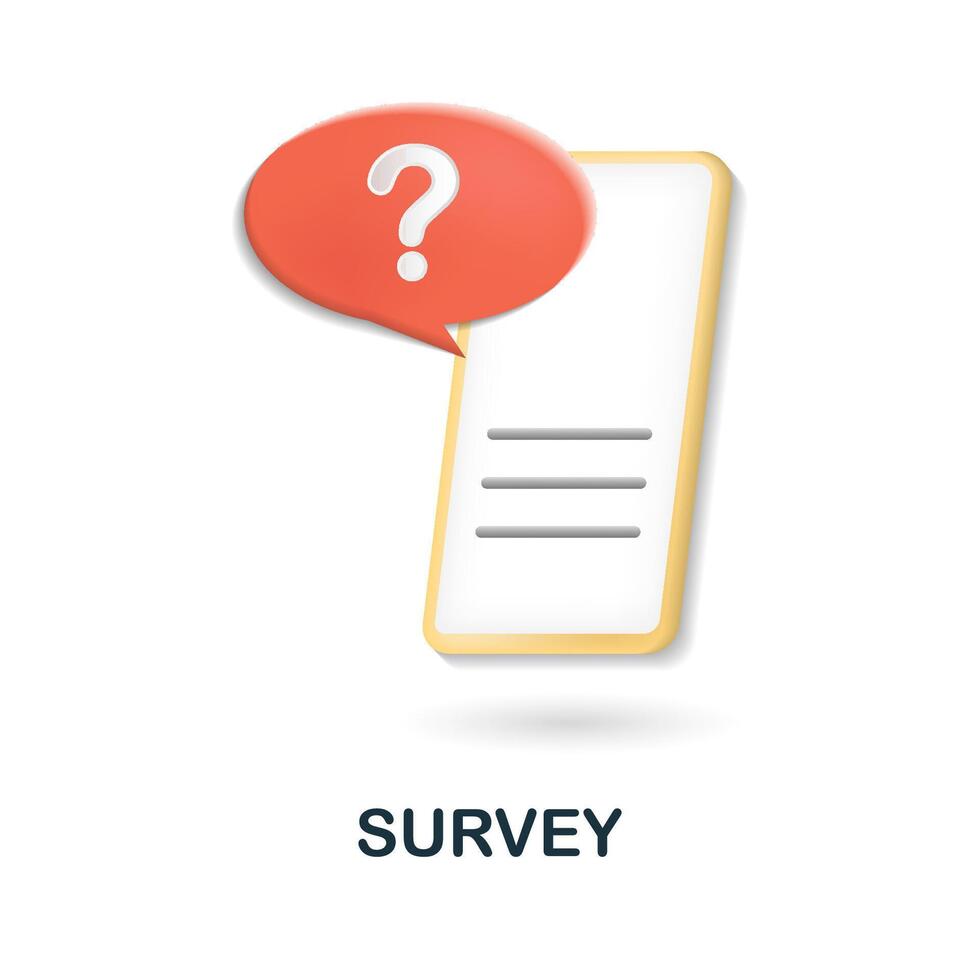 ?

SURVEY