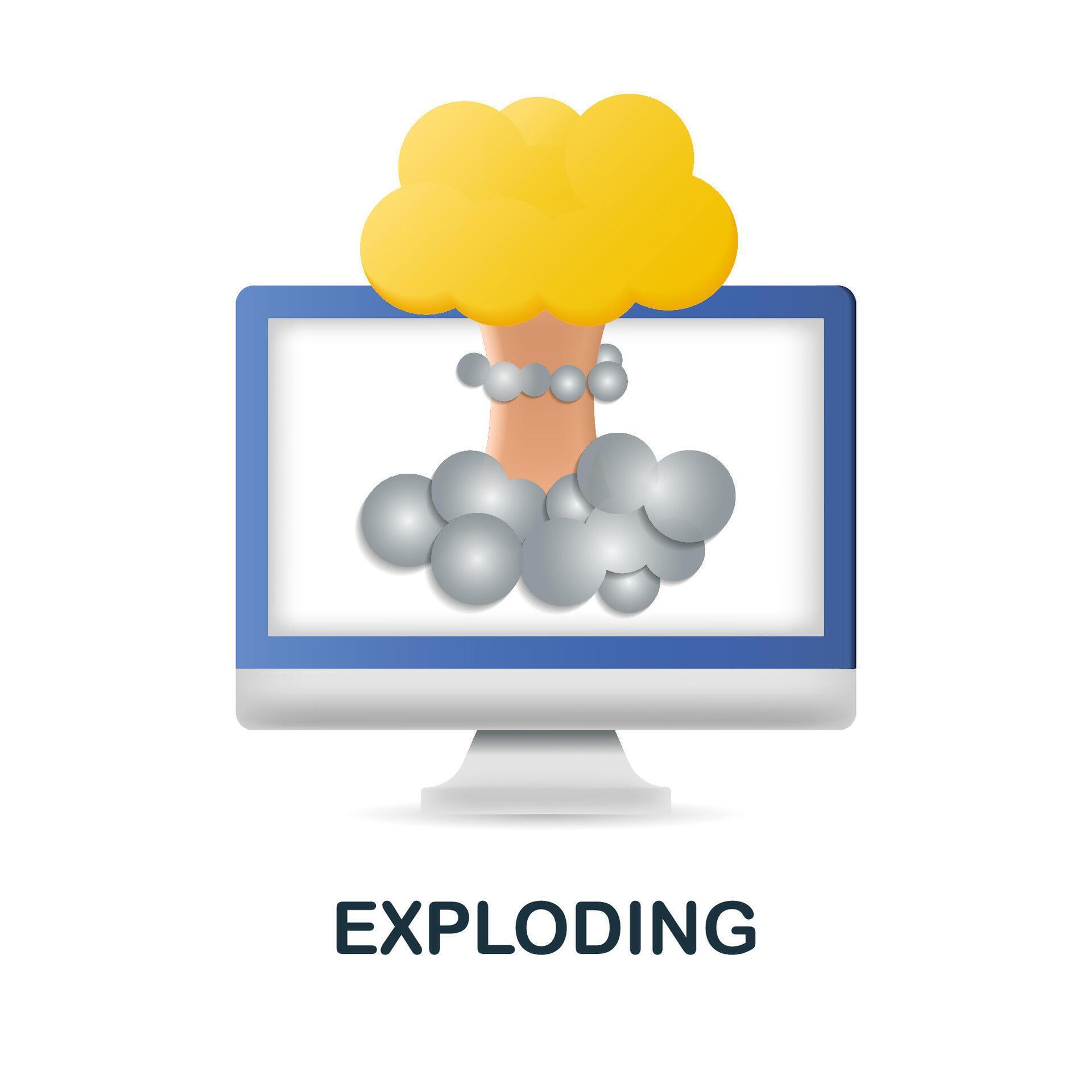 EXPLODING