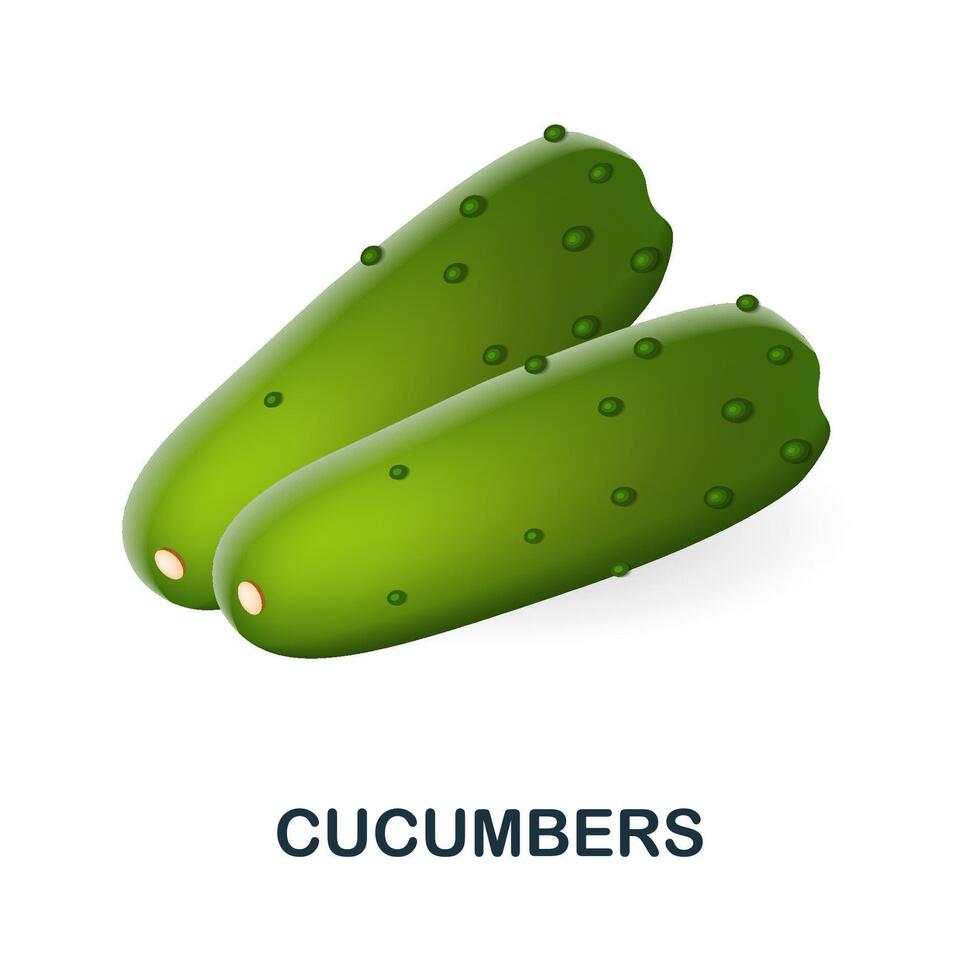 CUCUMBERS