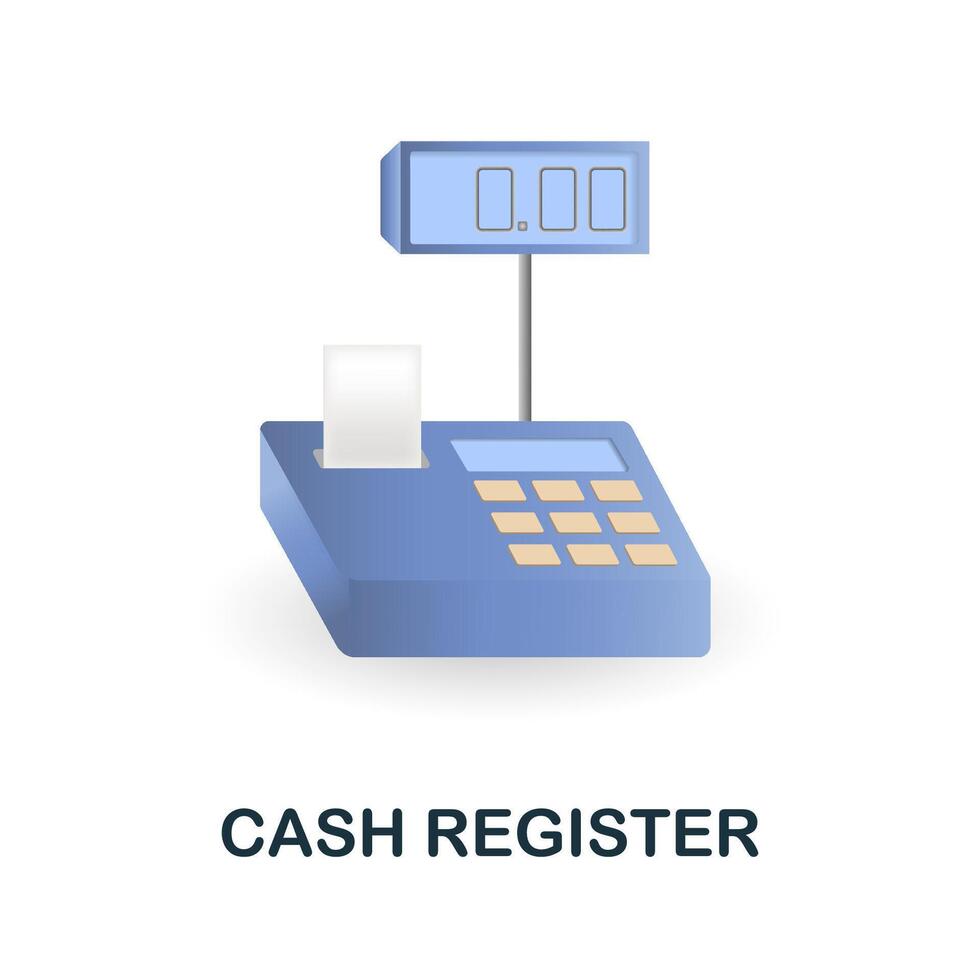 0.00

CASH REGISTER