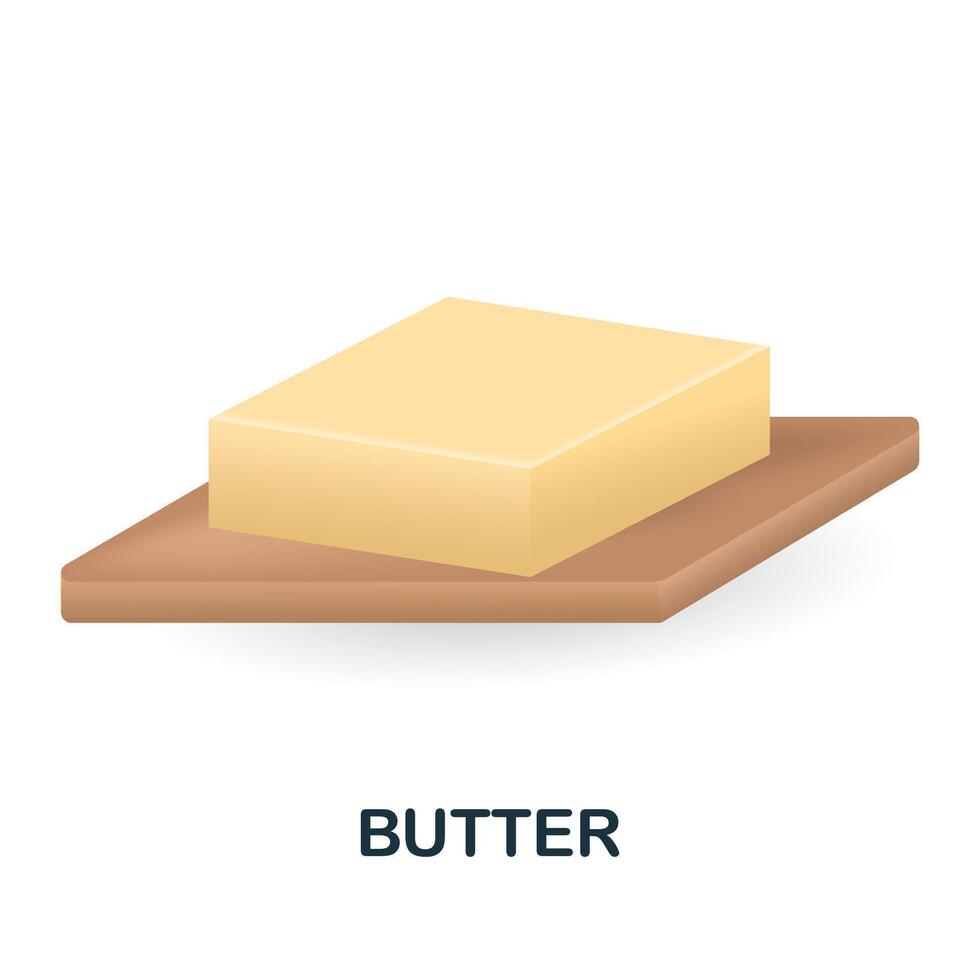 BUTTER