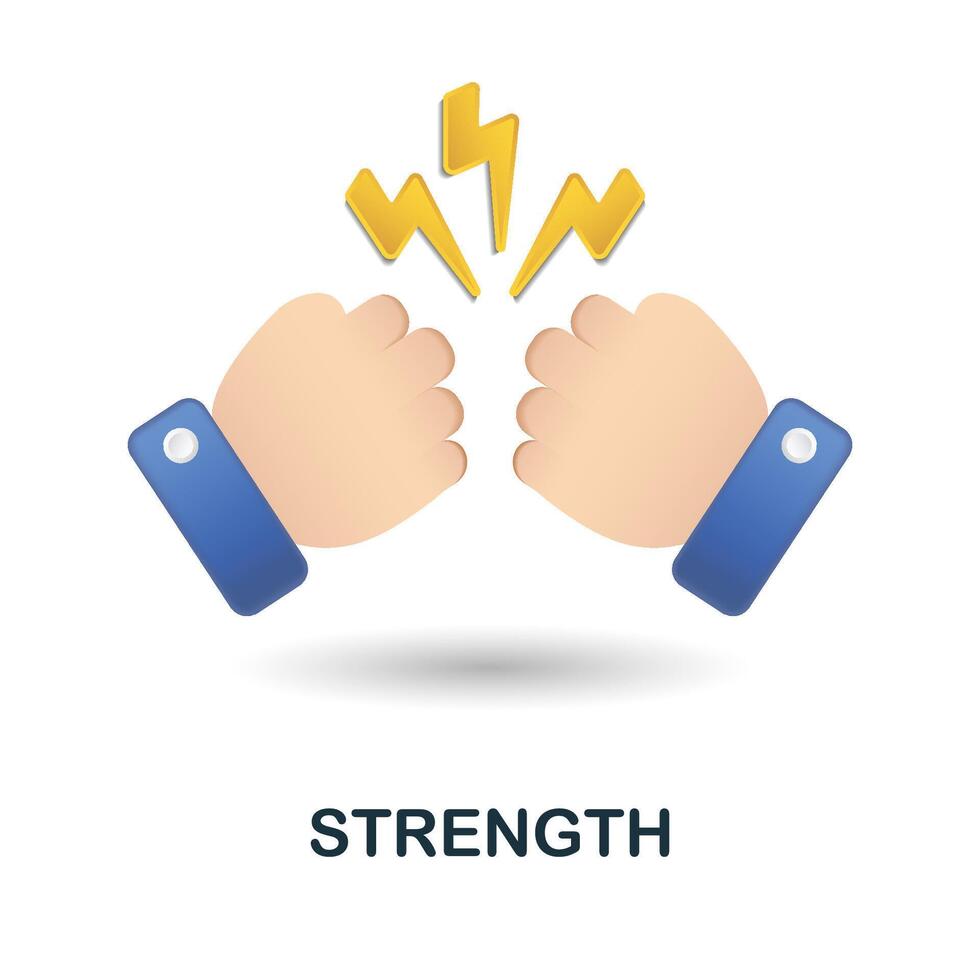 STRENGTH