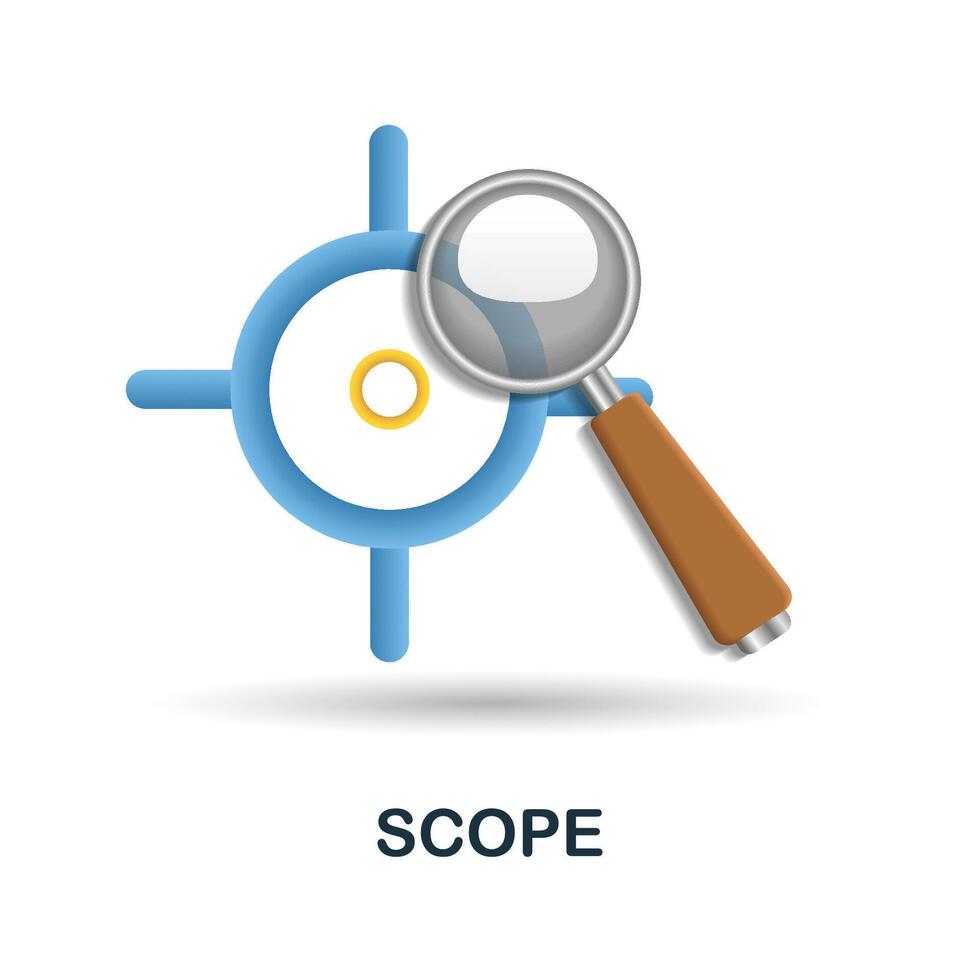 SCOPE