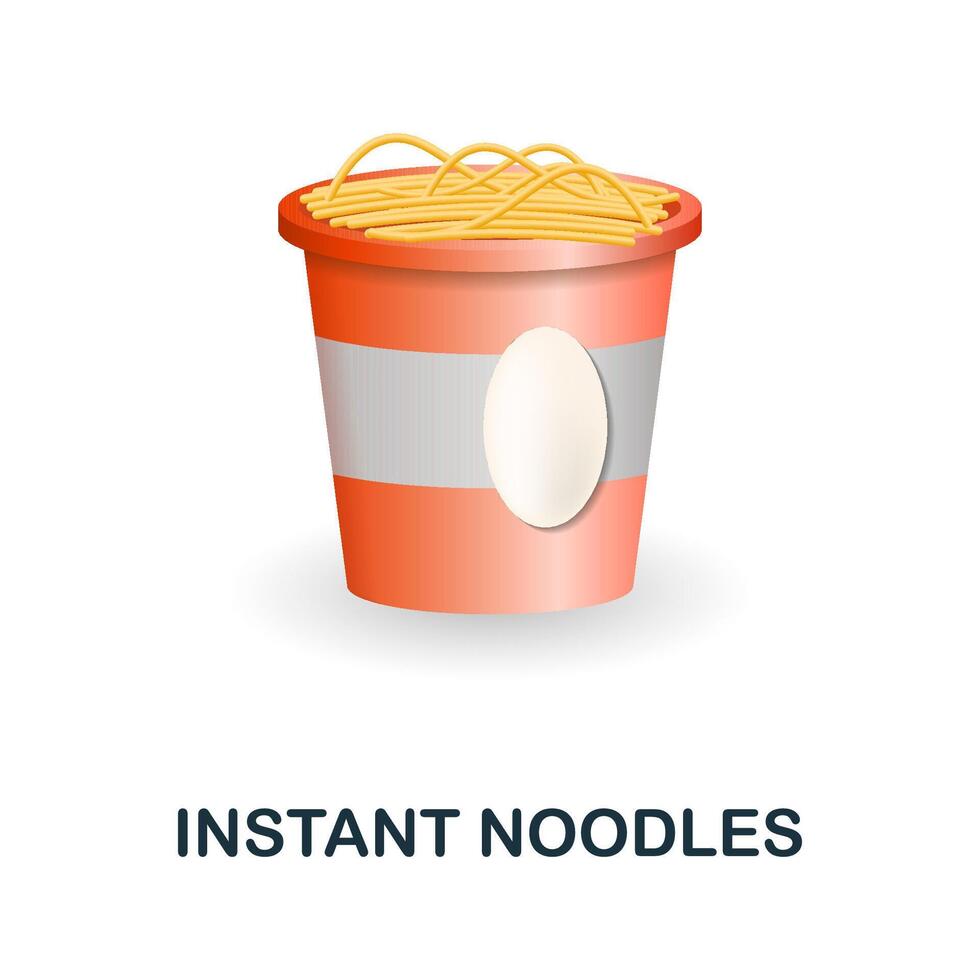 INSTANT NOODLES