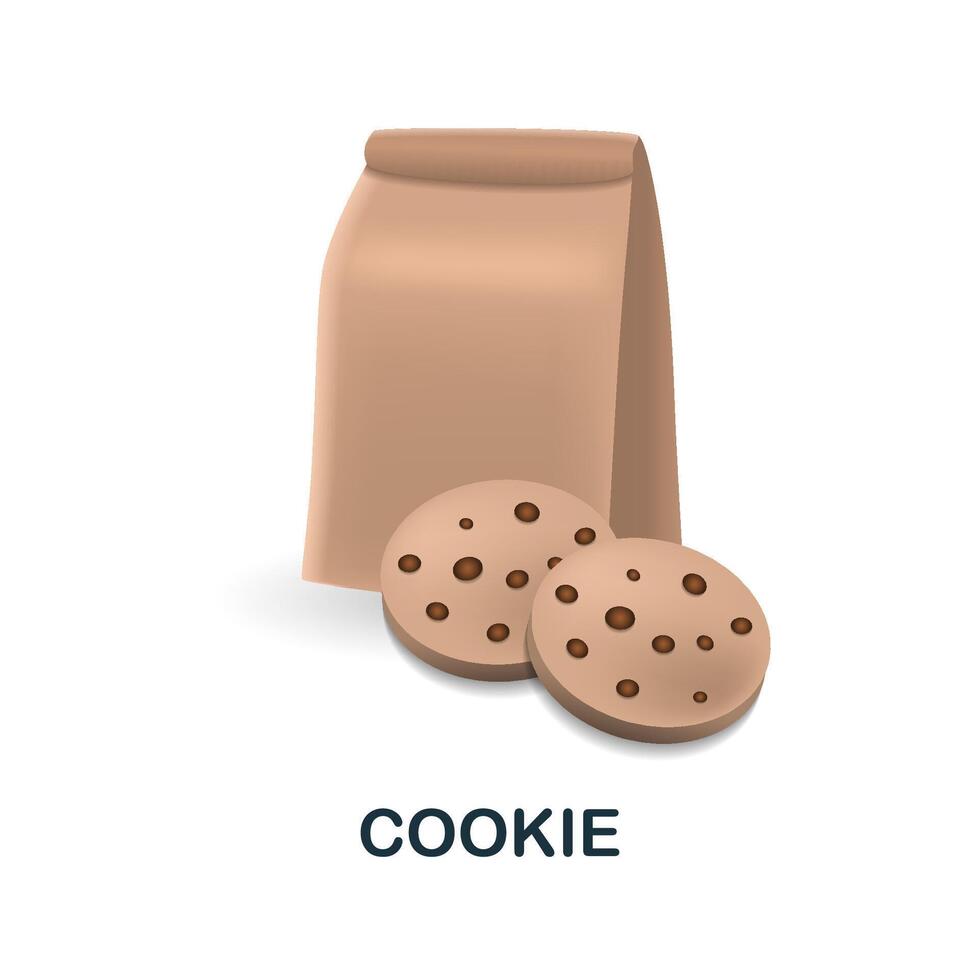 COOKIE