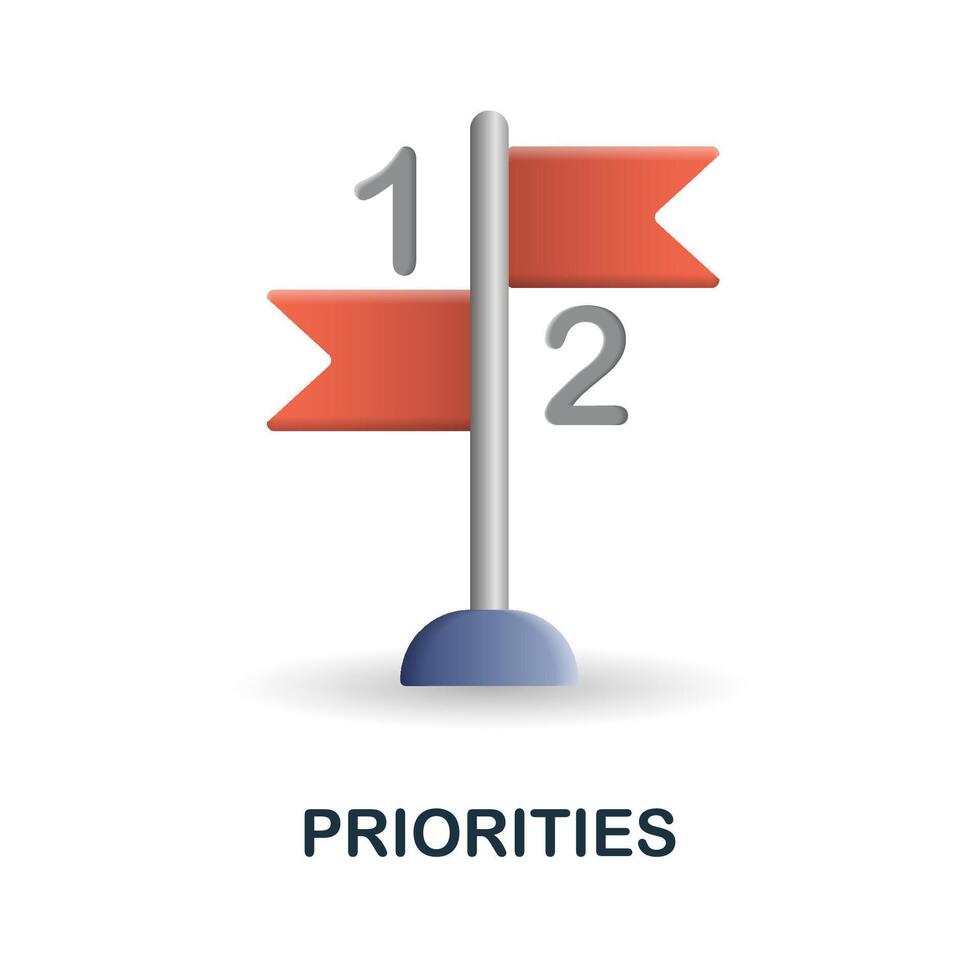 1
2

PRIORITIES