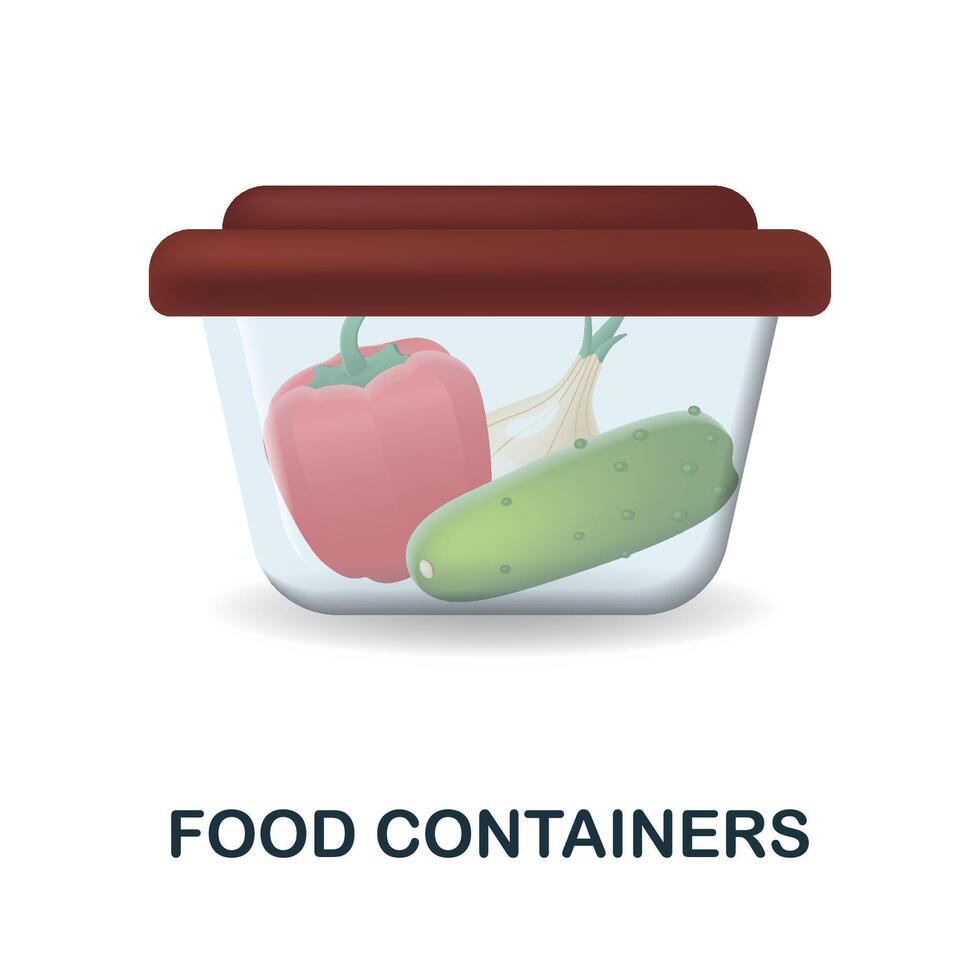 FOOD CONTAINERS