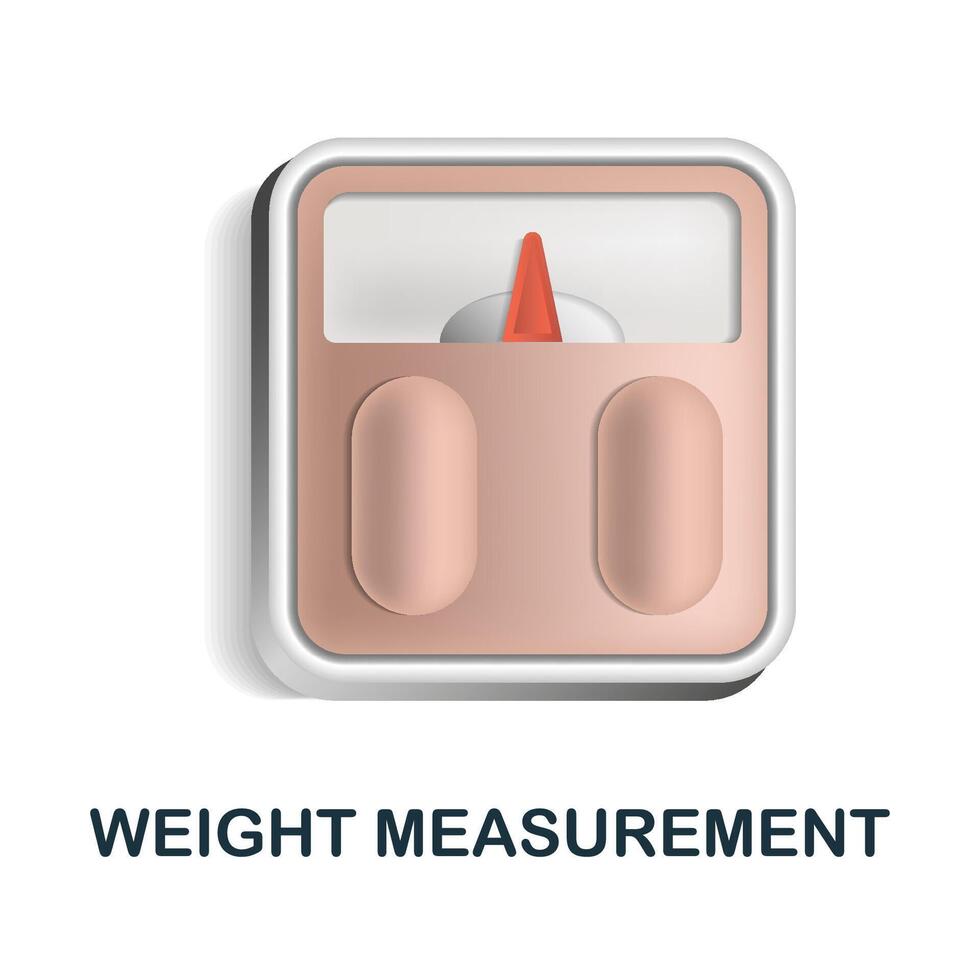 WEIGHT MEASUREMENT