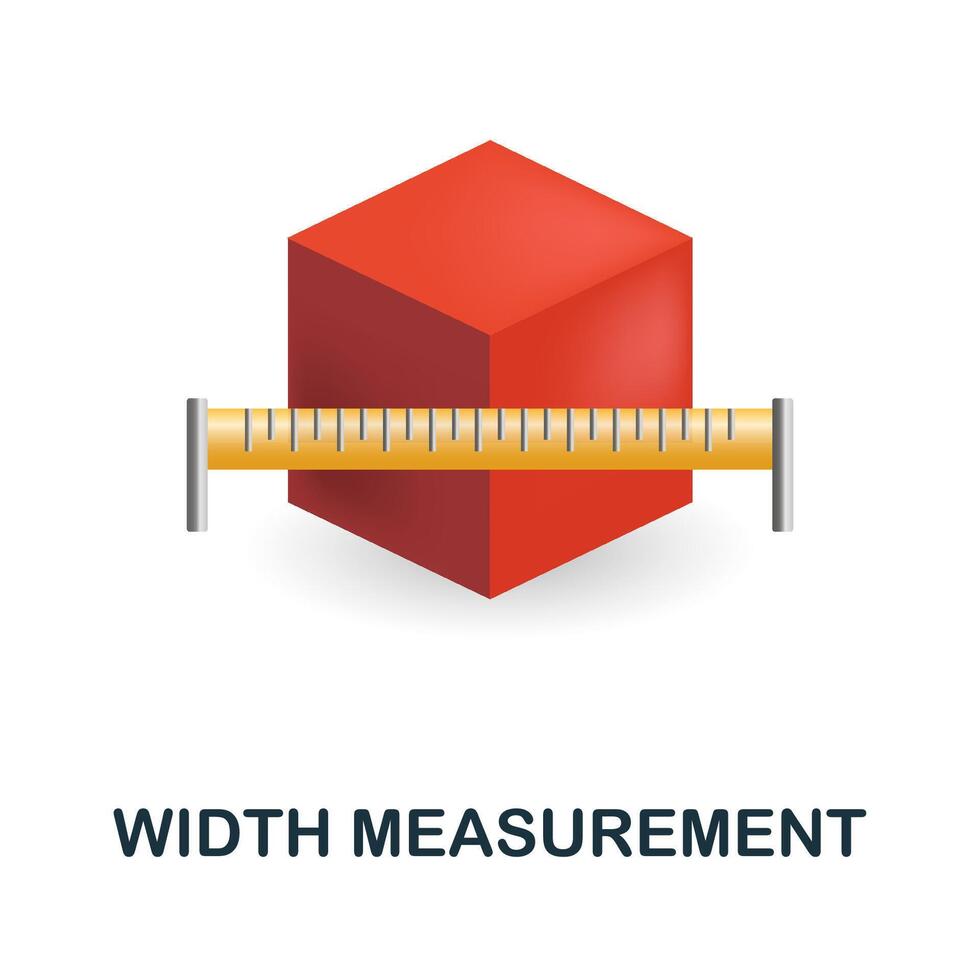 WIDTH MEASUREMENT