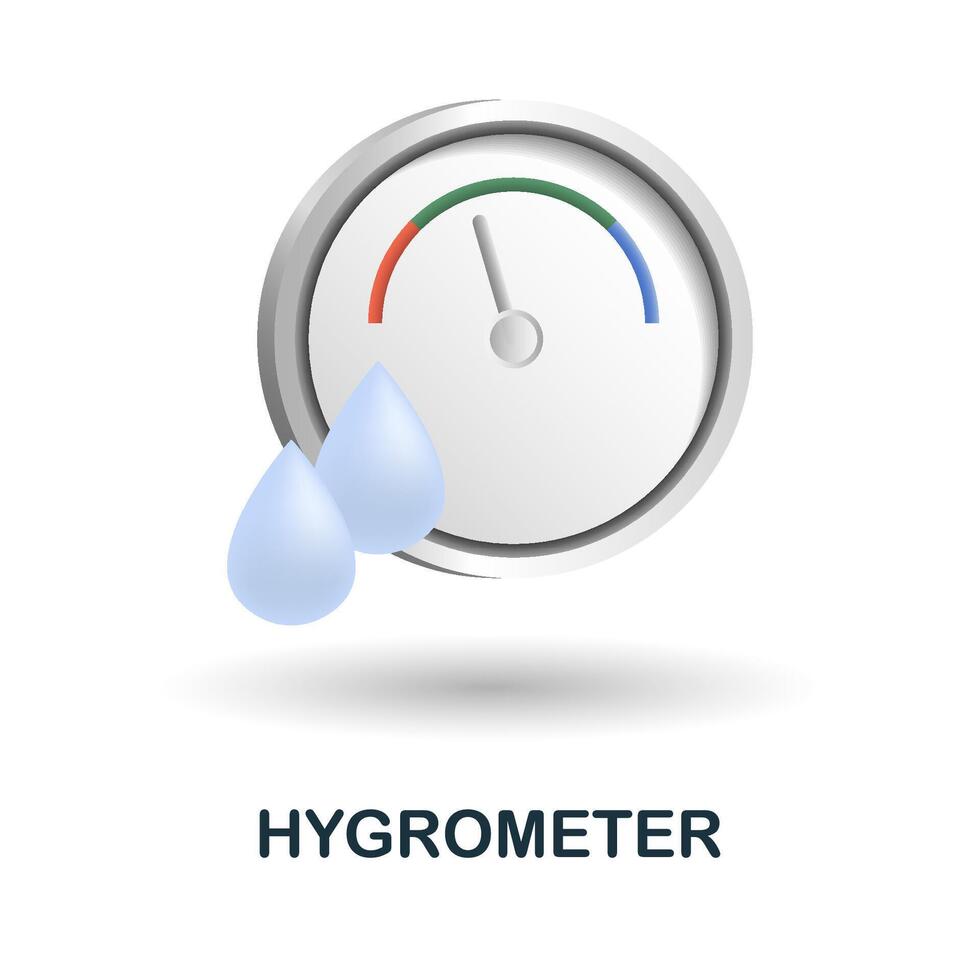 HYGROMETER