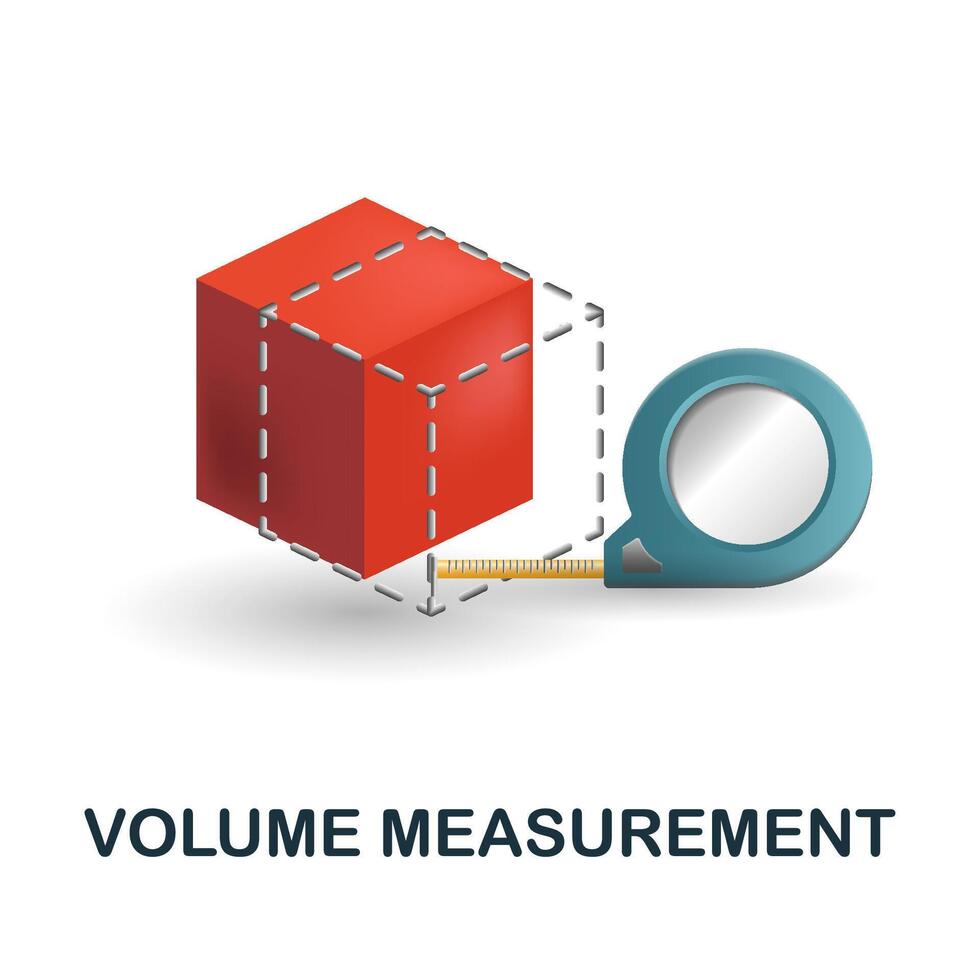 VOLUME MEASUREMENT