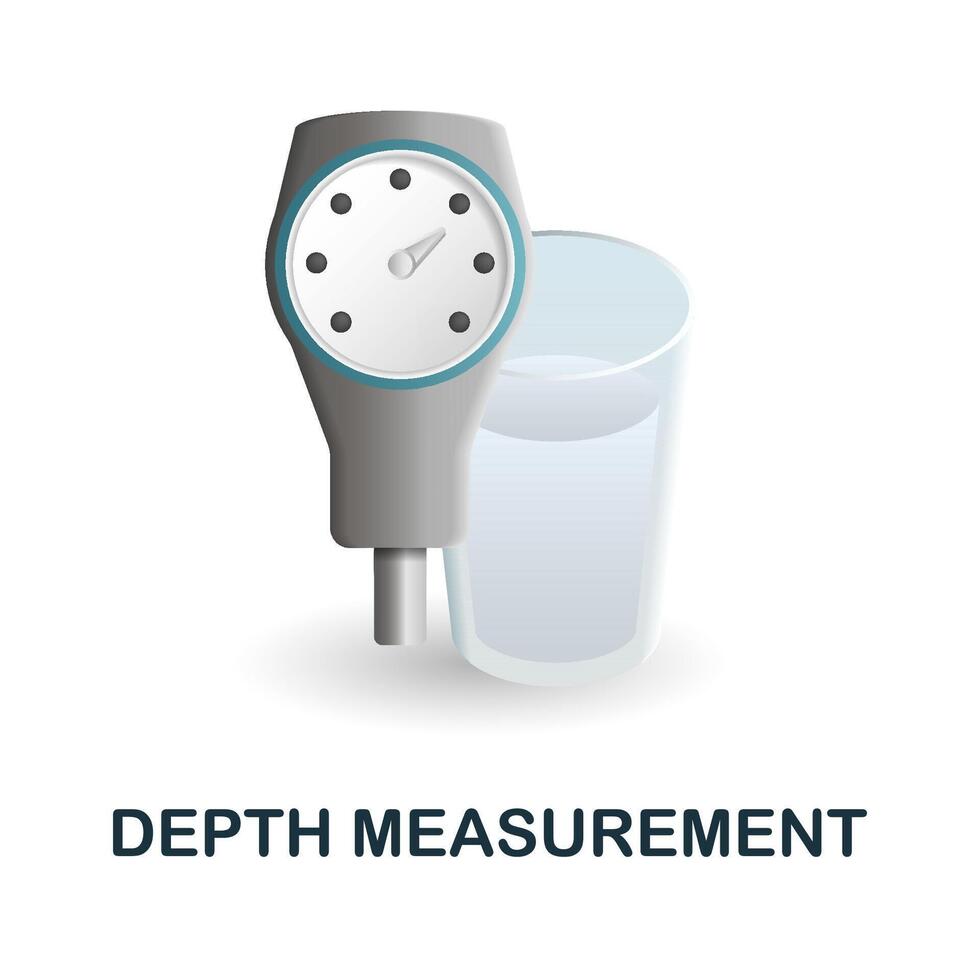 DEPTH MEASUREMENT