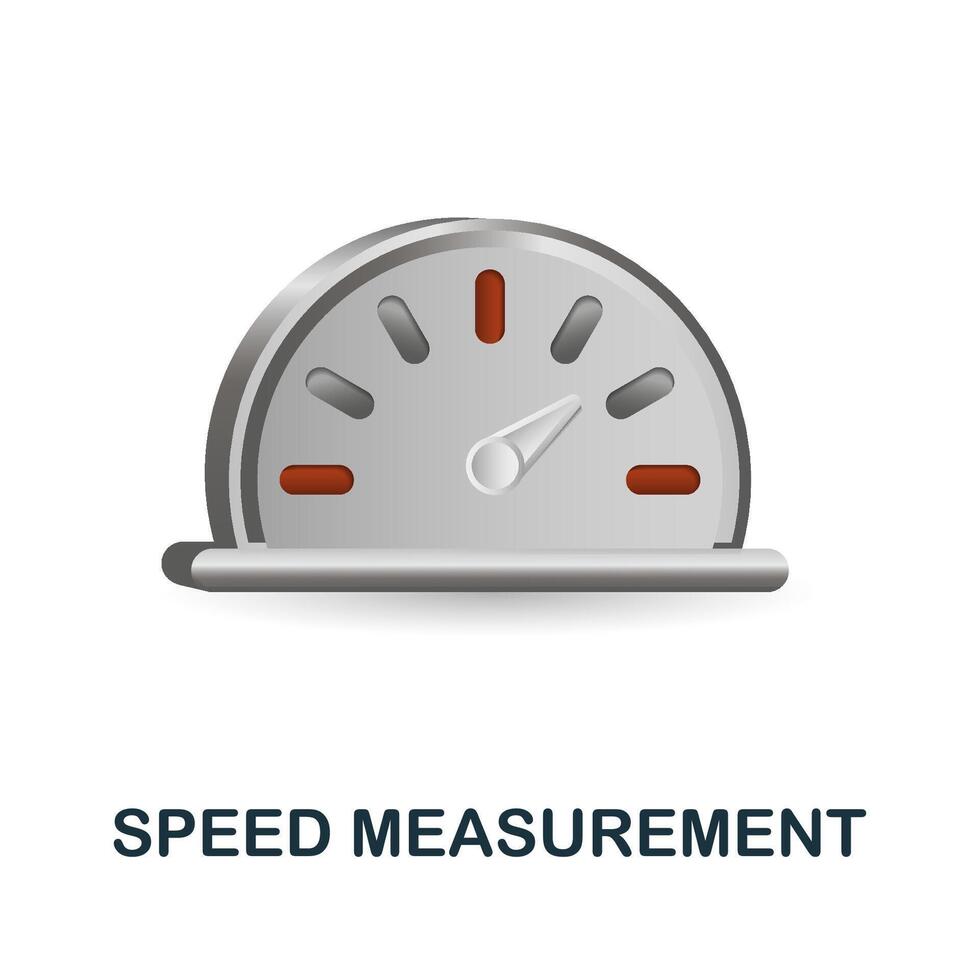 SPEED MEASUREMENT