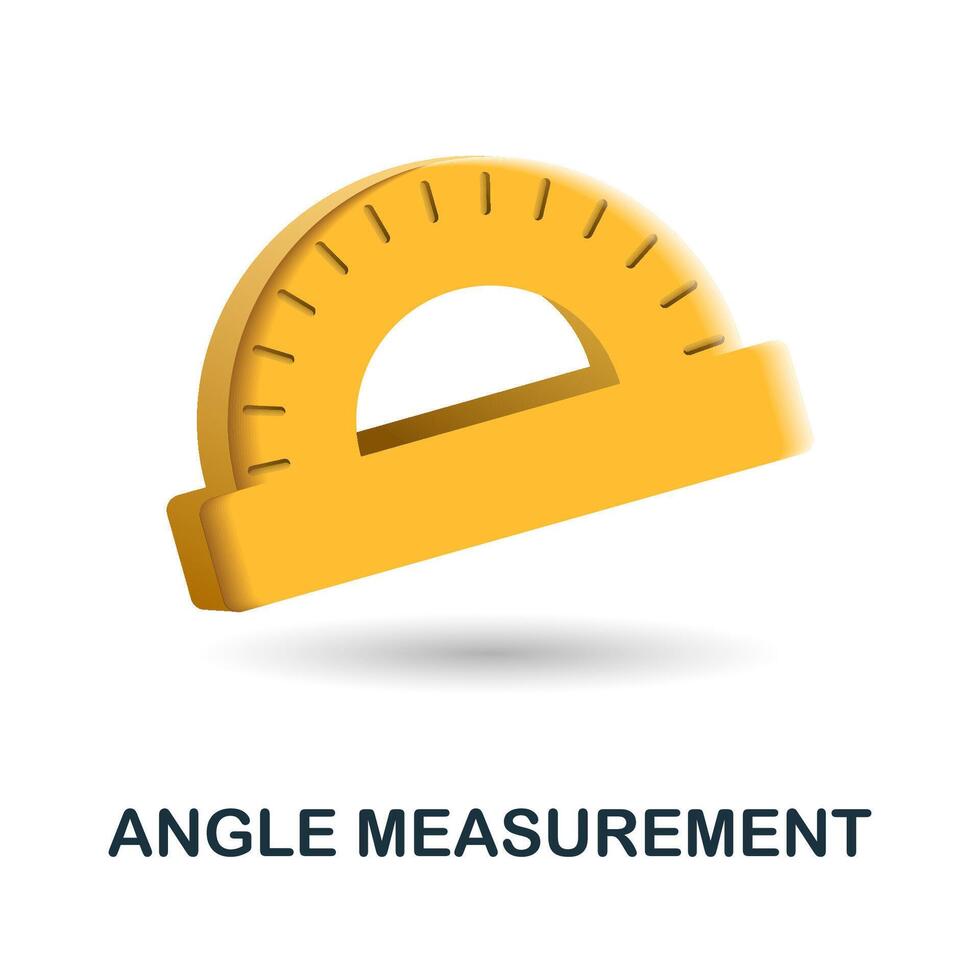 ANGLE MEASUREMENT