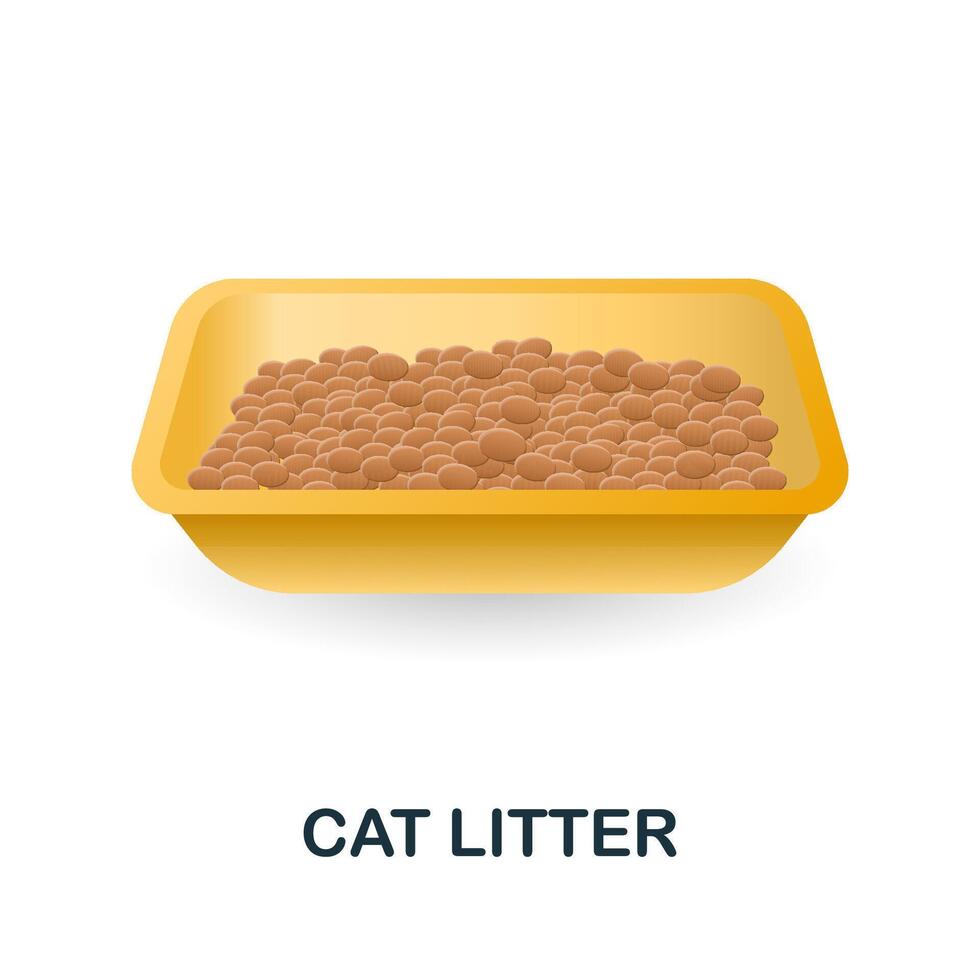 CAT LITTER