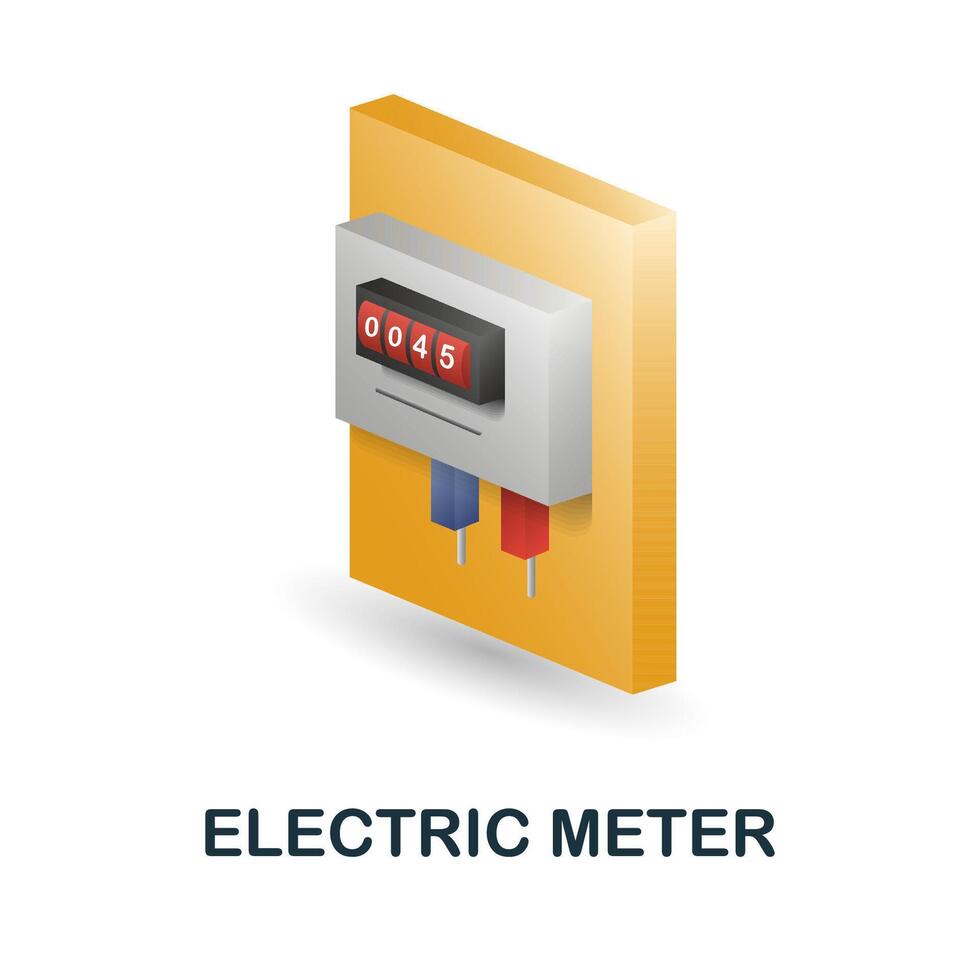 0045

ELECTRIC METER