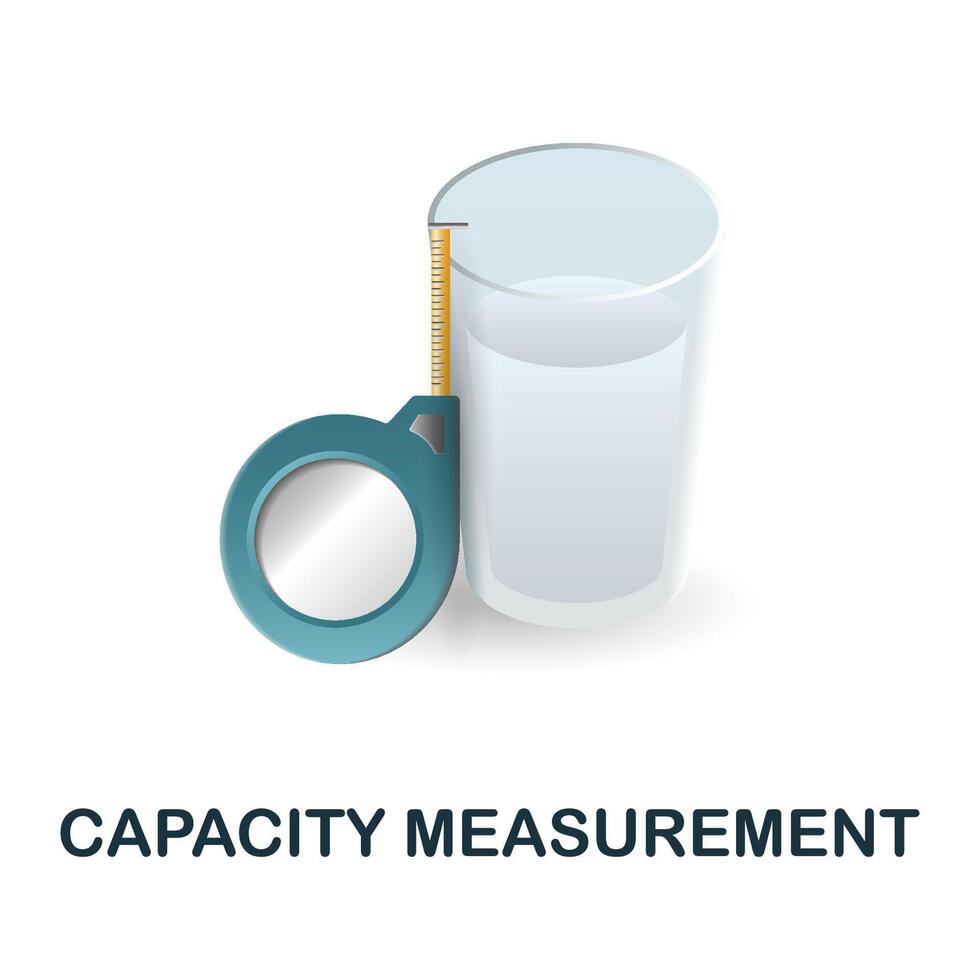 CAPACITY MEASUREMENT