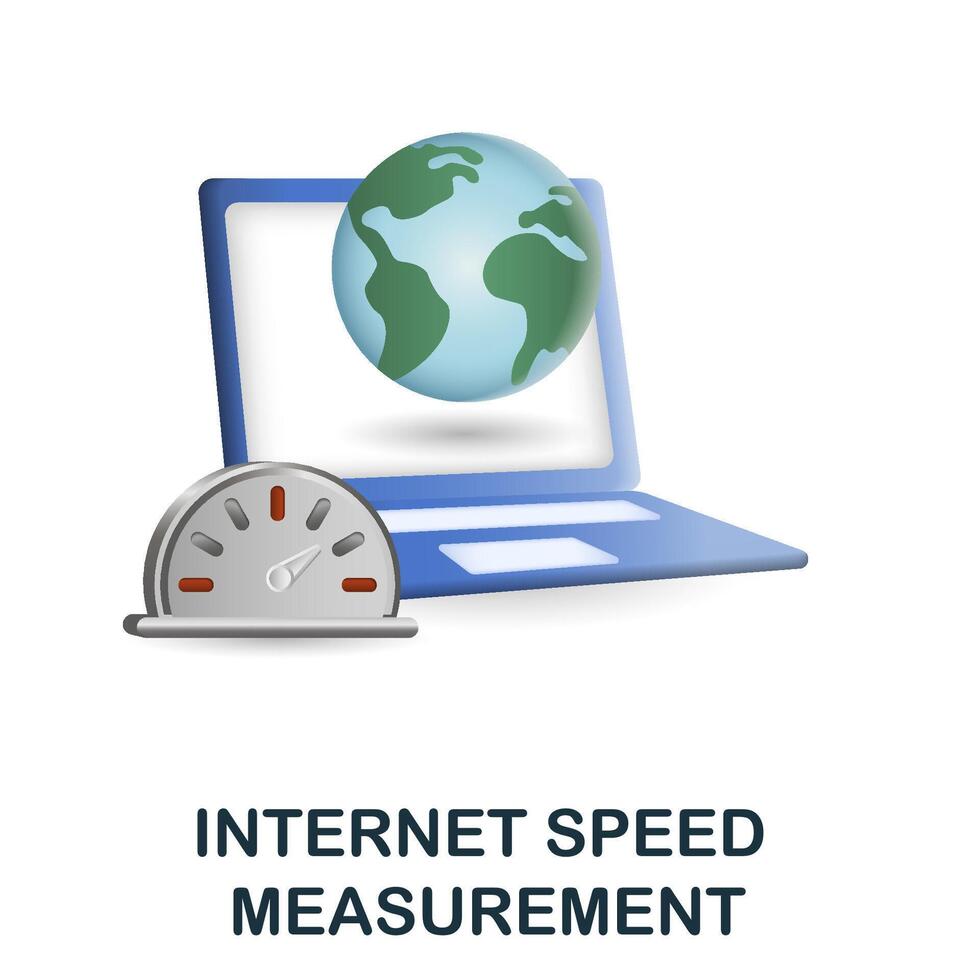 INTERNET SPEED MEASUREMENT