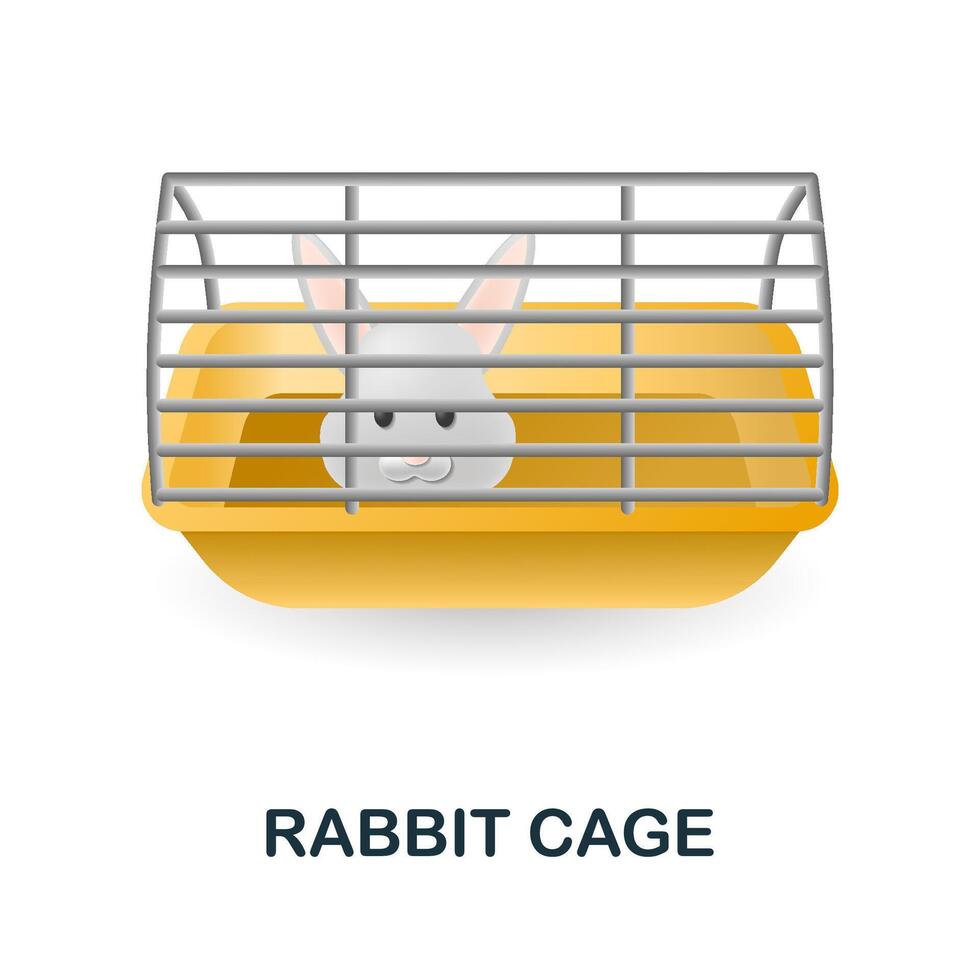 RABBIT CAGE