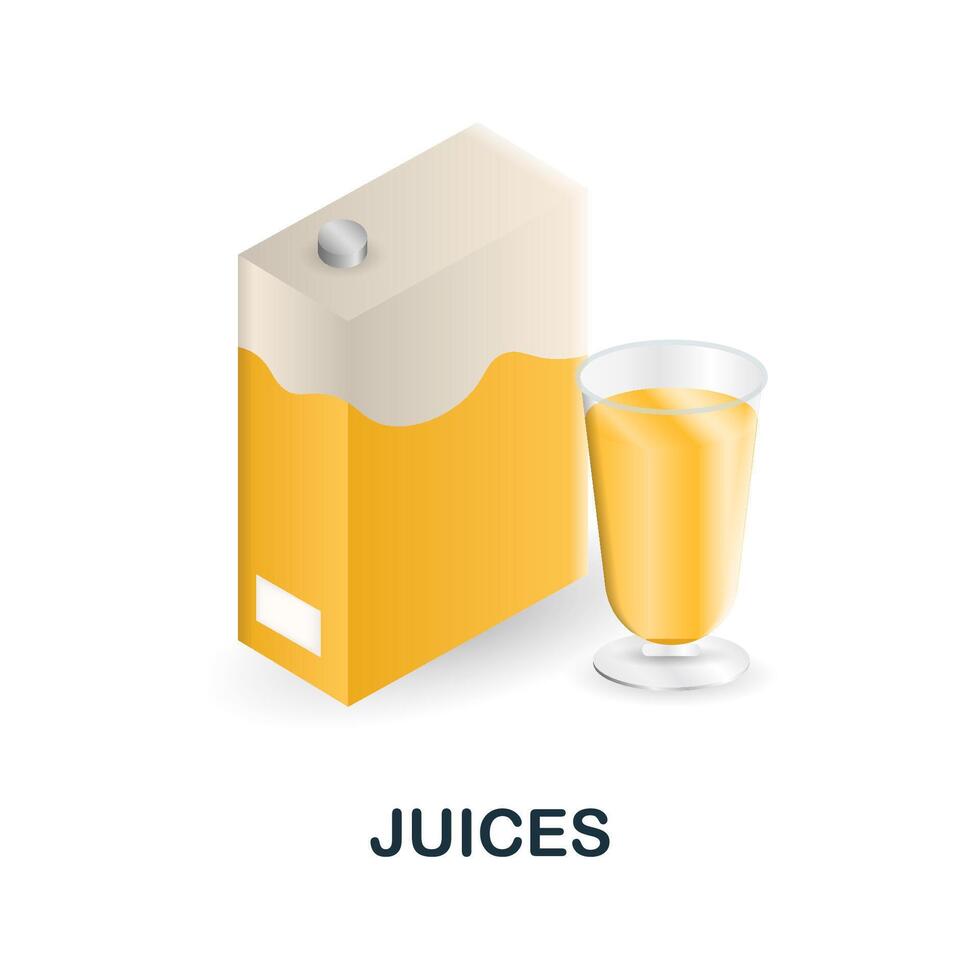 JUICES