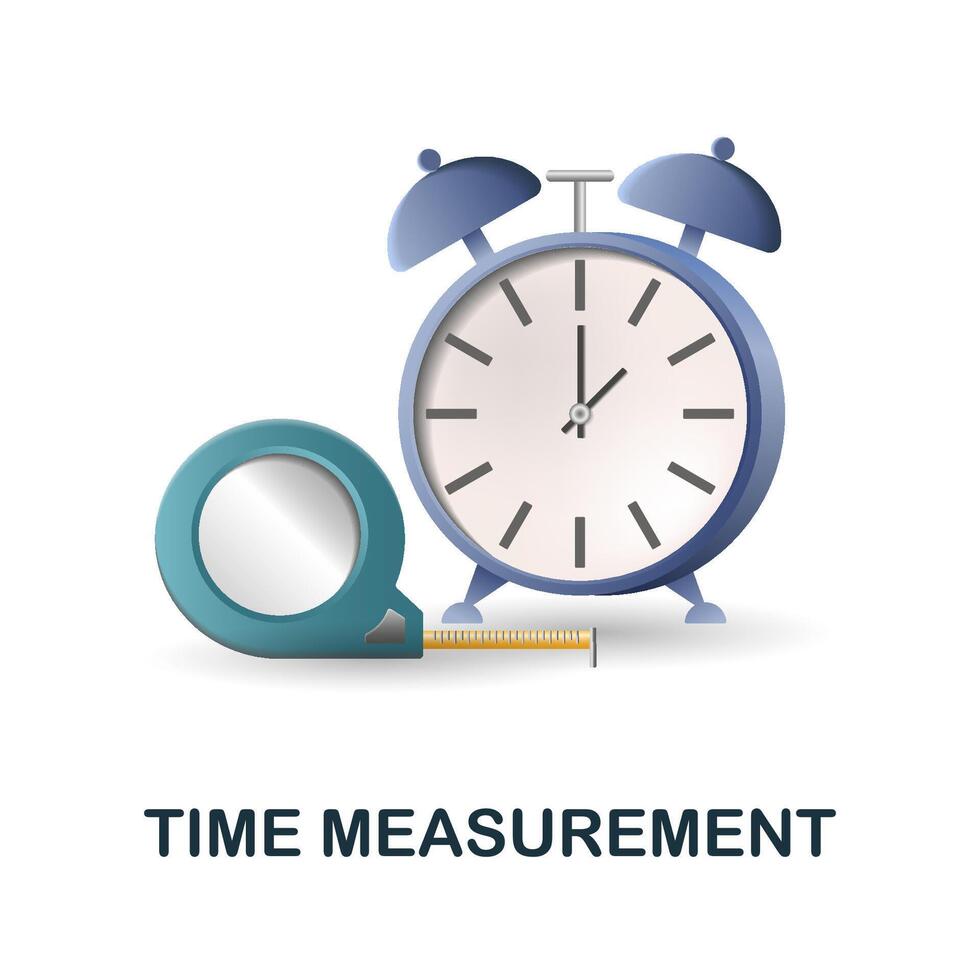 TIME MEASUREMENT