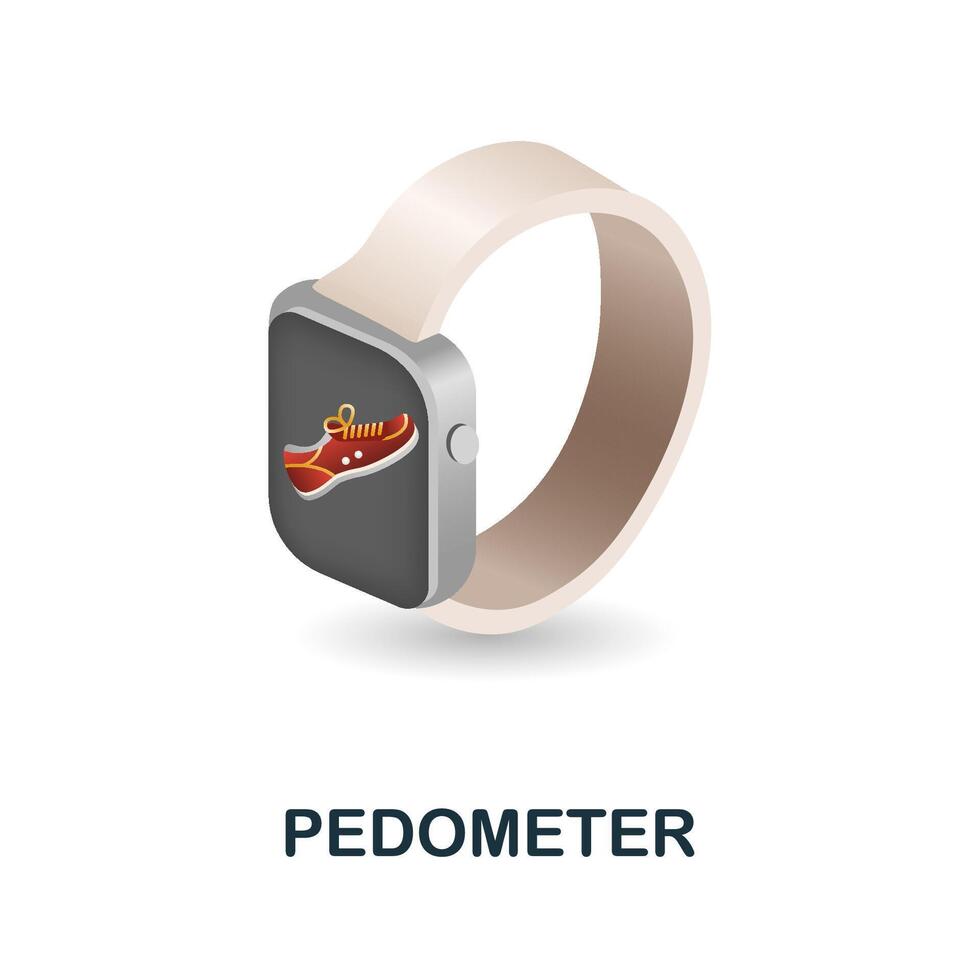 PEDOMETER