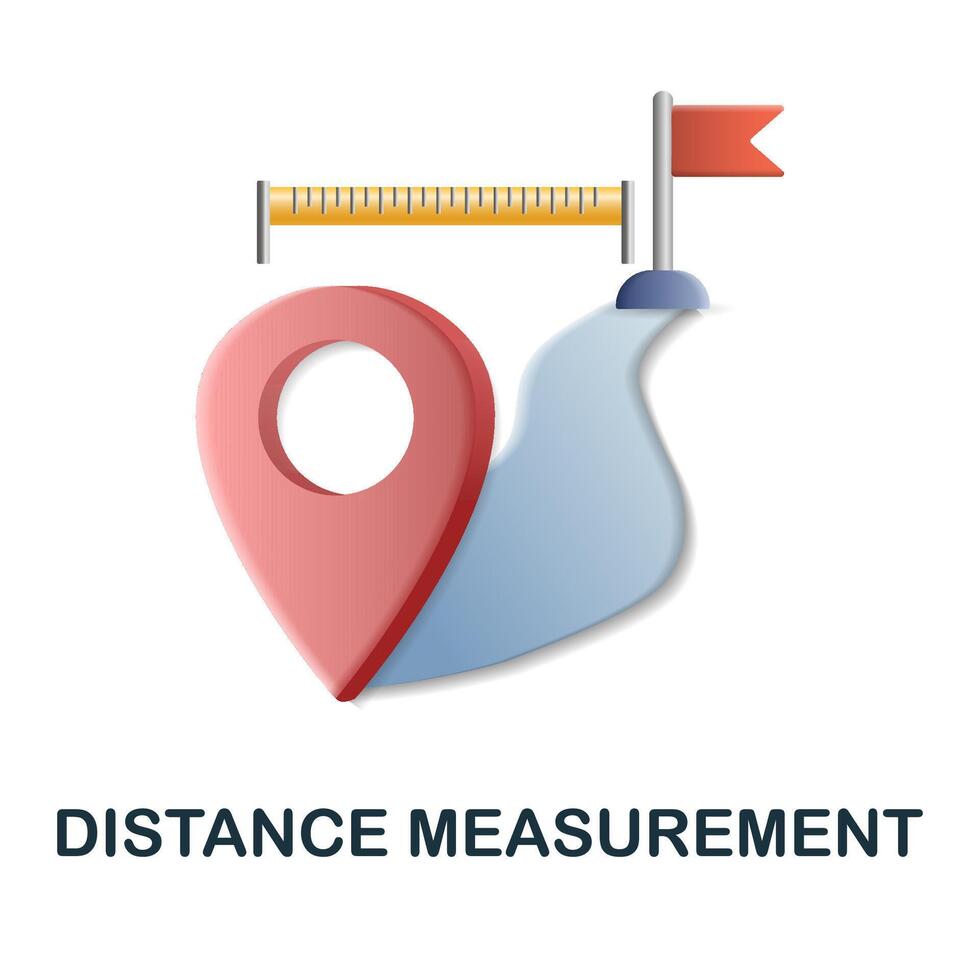 DISTANCE MEASUREMENT