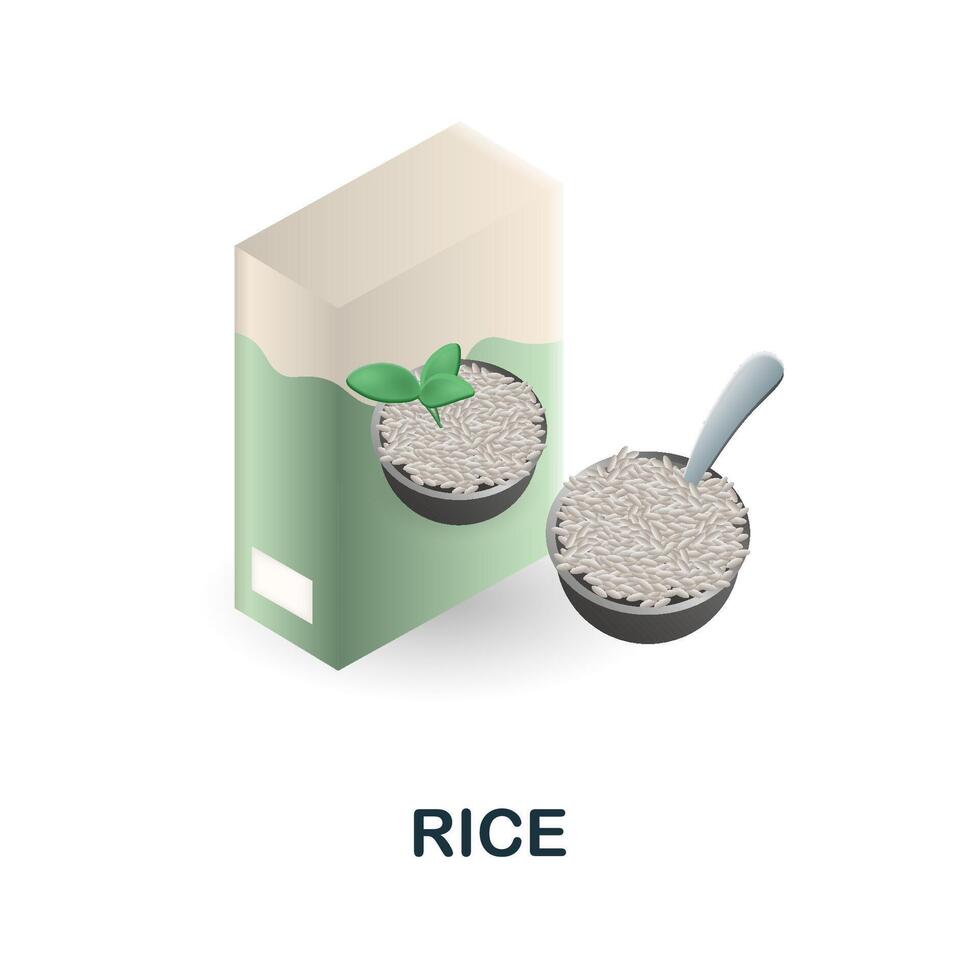 RICE