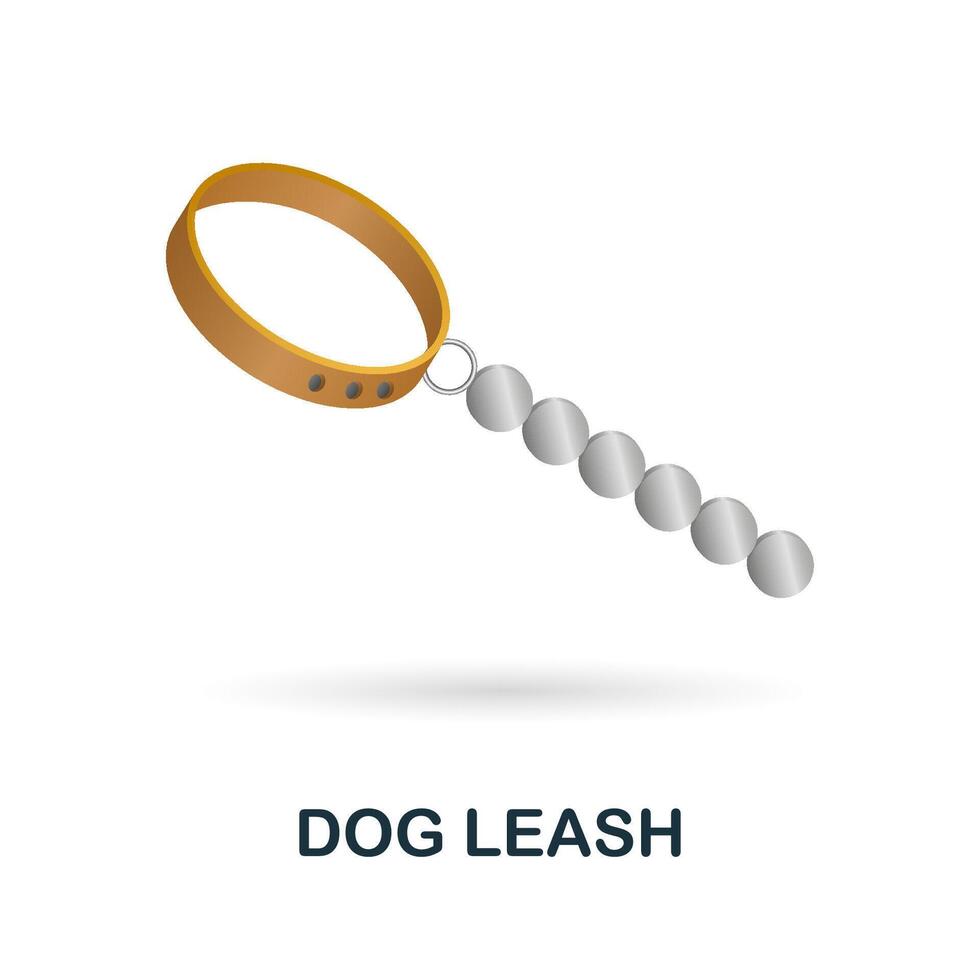 DOG LEASH