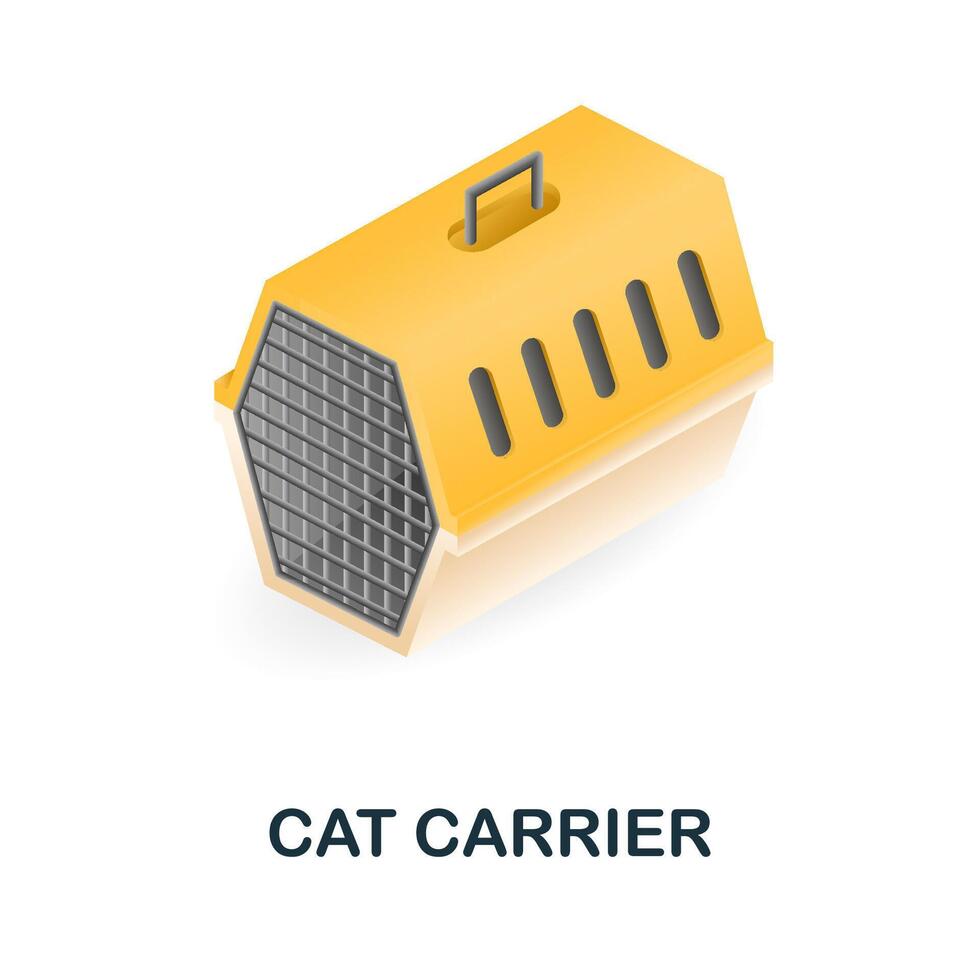 CAT CARRIER