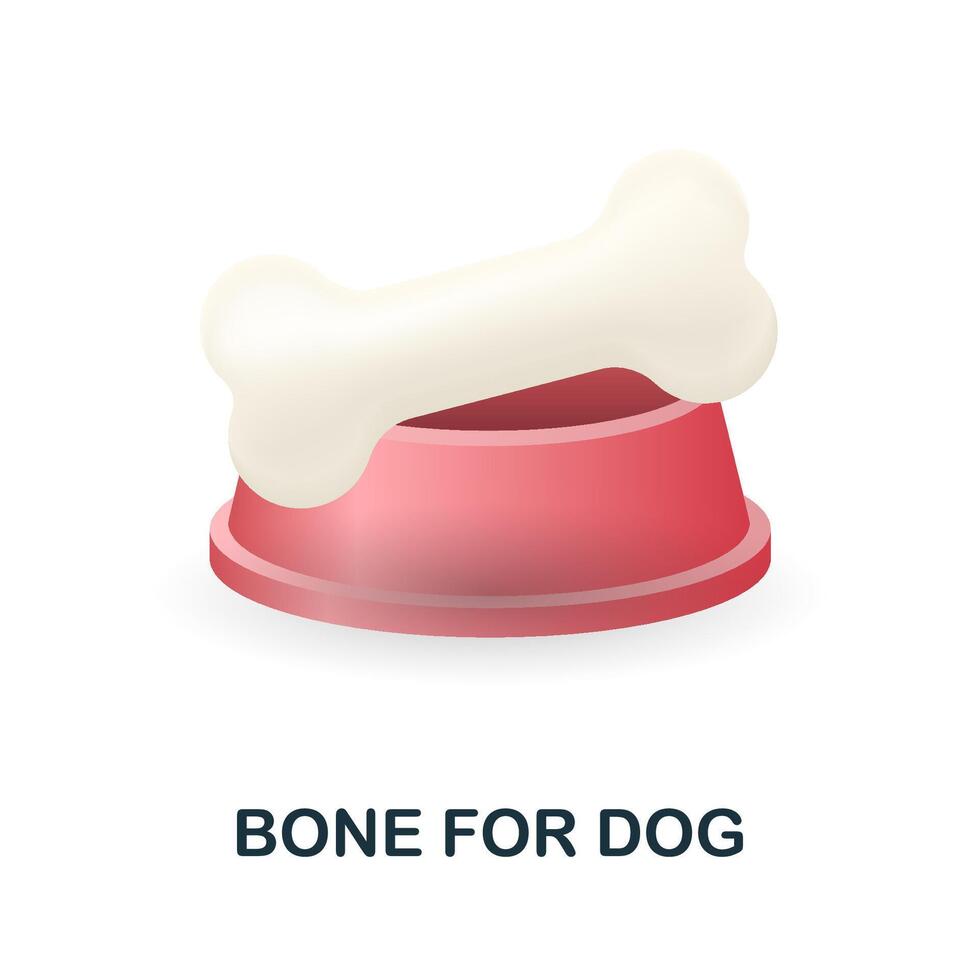 BONE FOR DOG