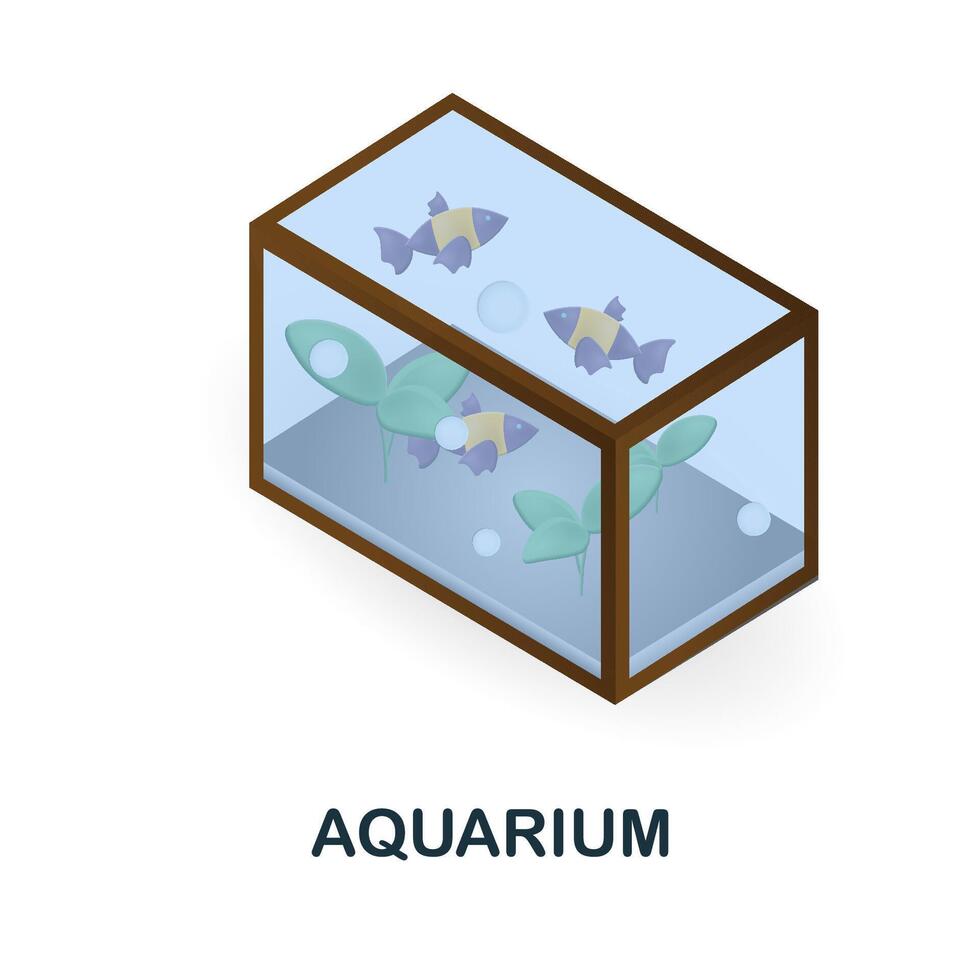 AQUARIUM