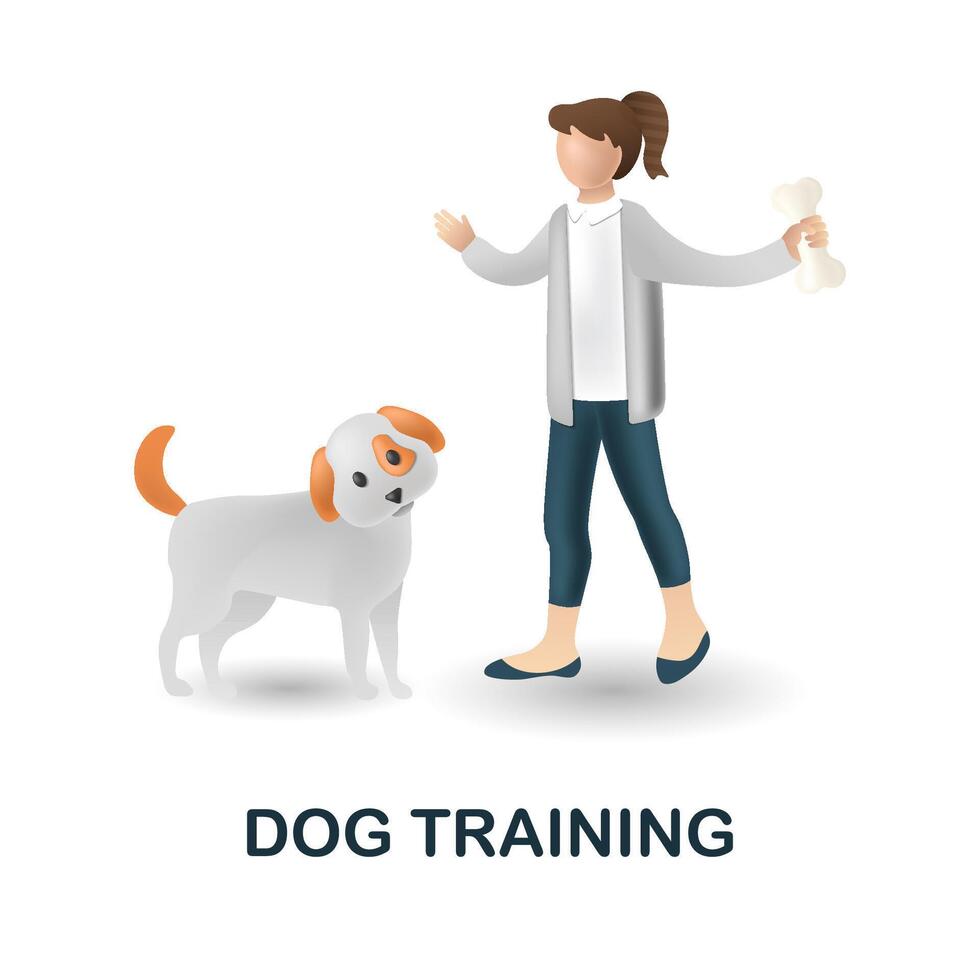 DOG TRAINING