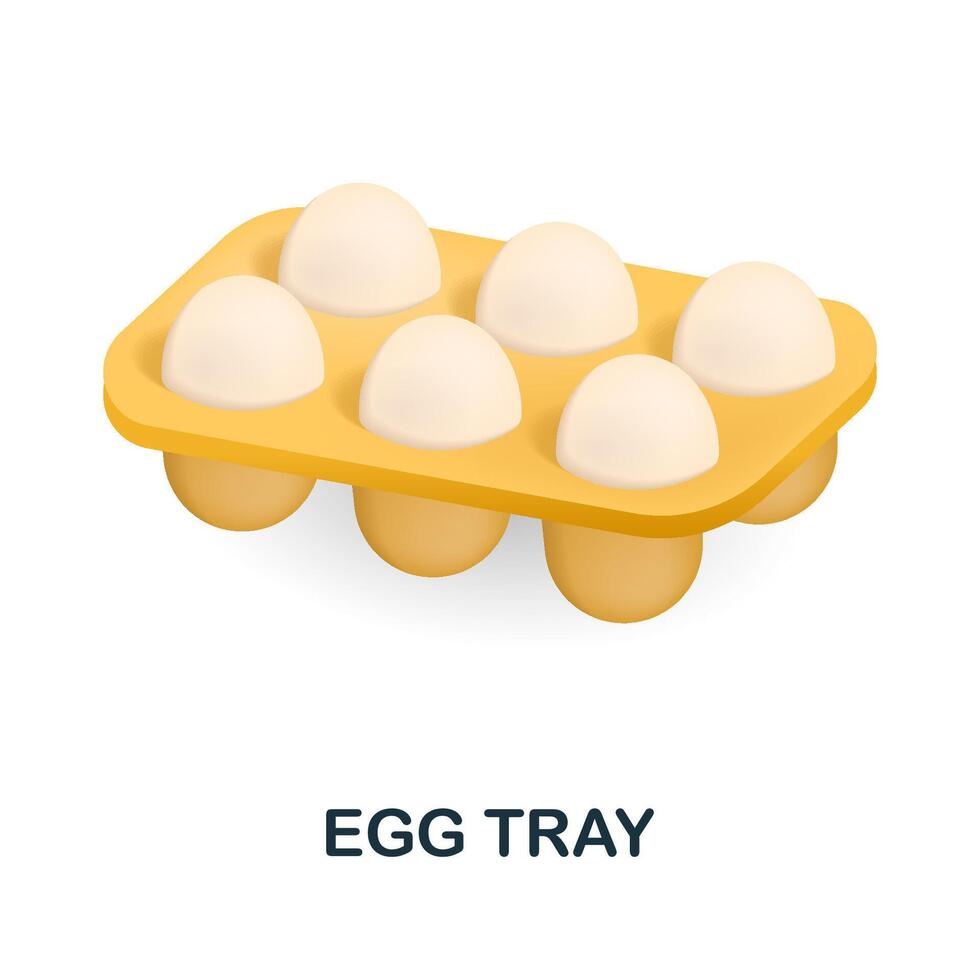 EGG TRAY