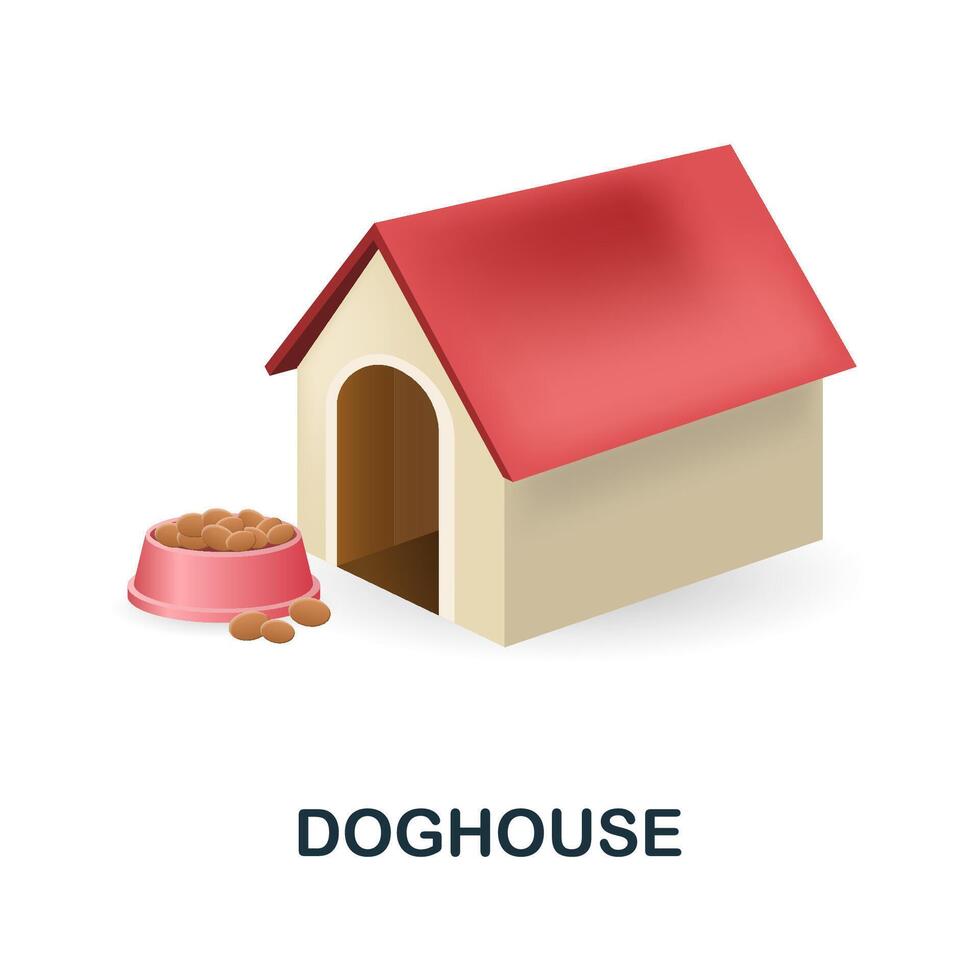 DOGHOUSE