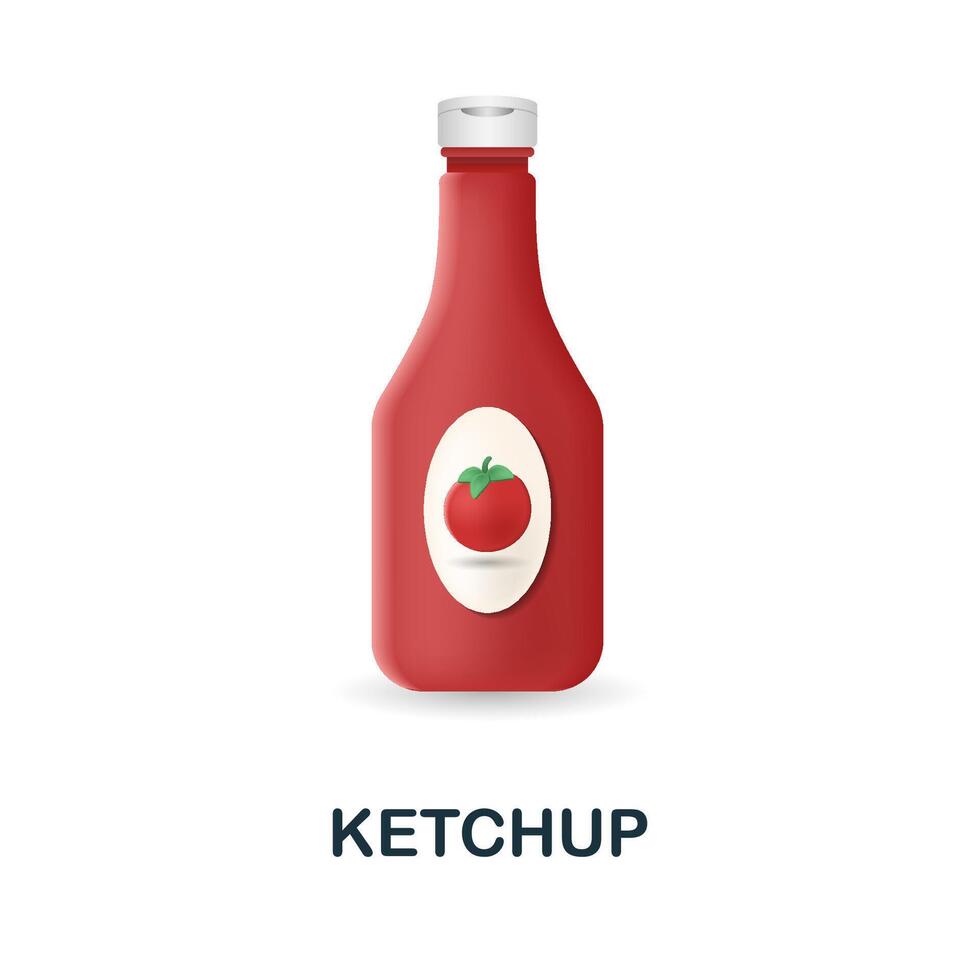 KETCHUP