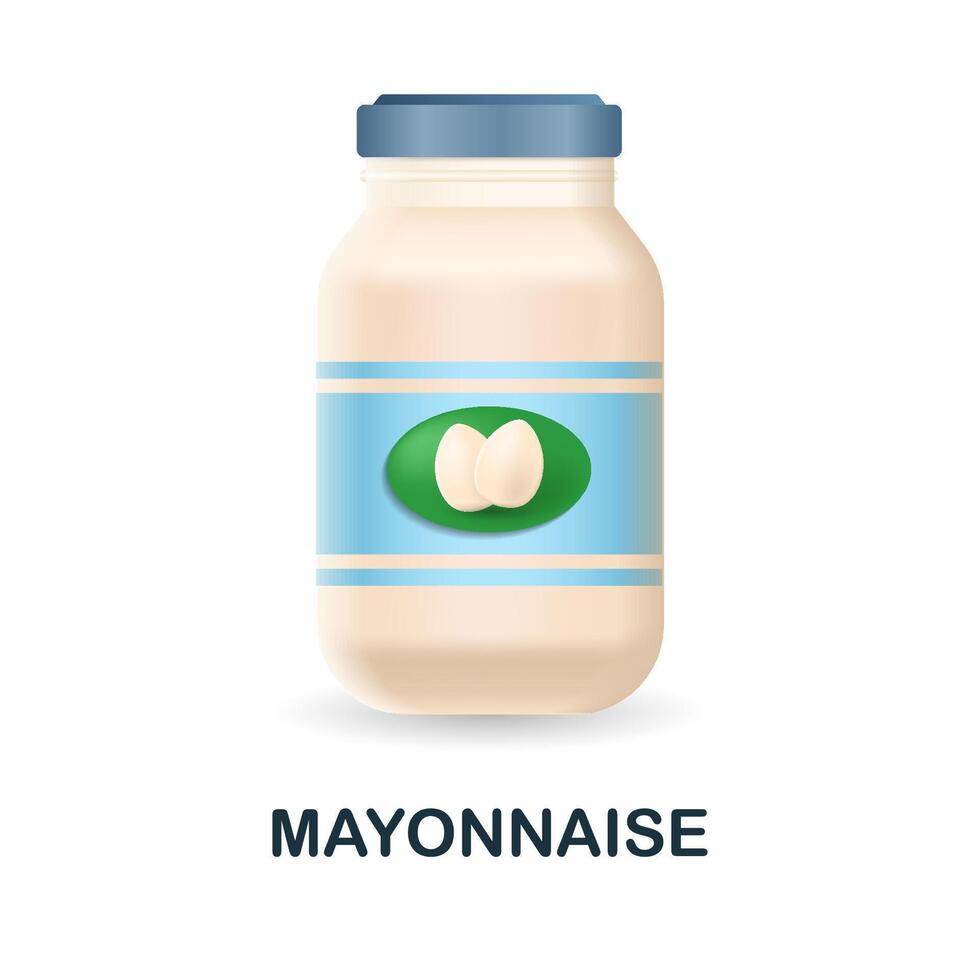 MAYONNAISE