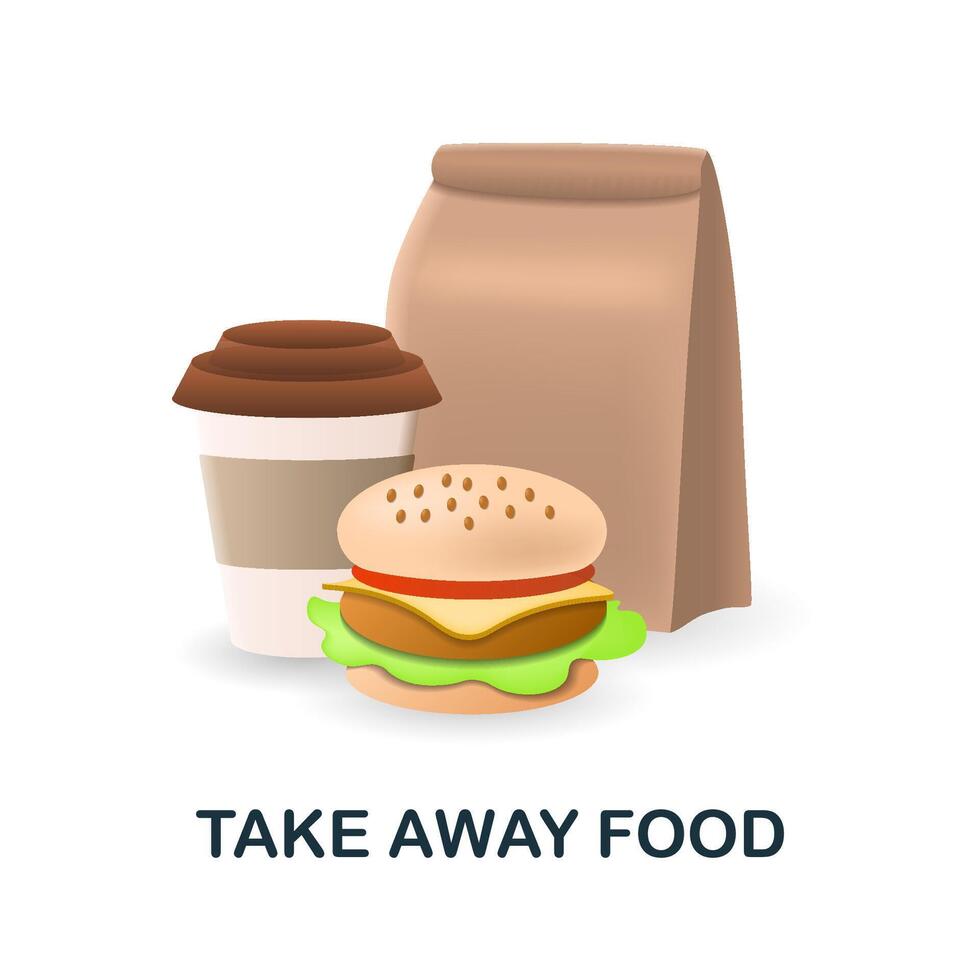 TAKE AWAY FOOD