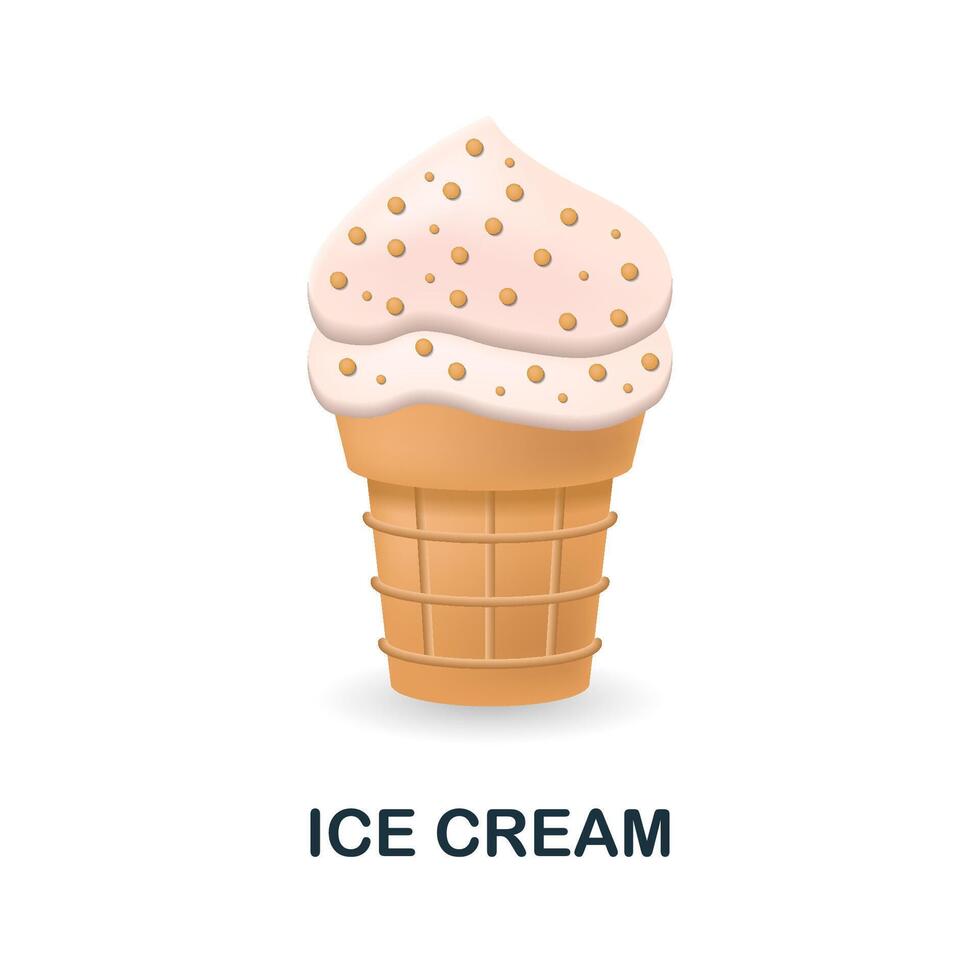 ICE CREAM