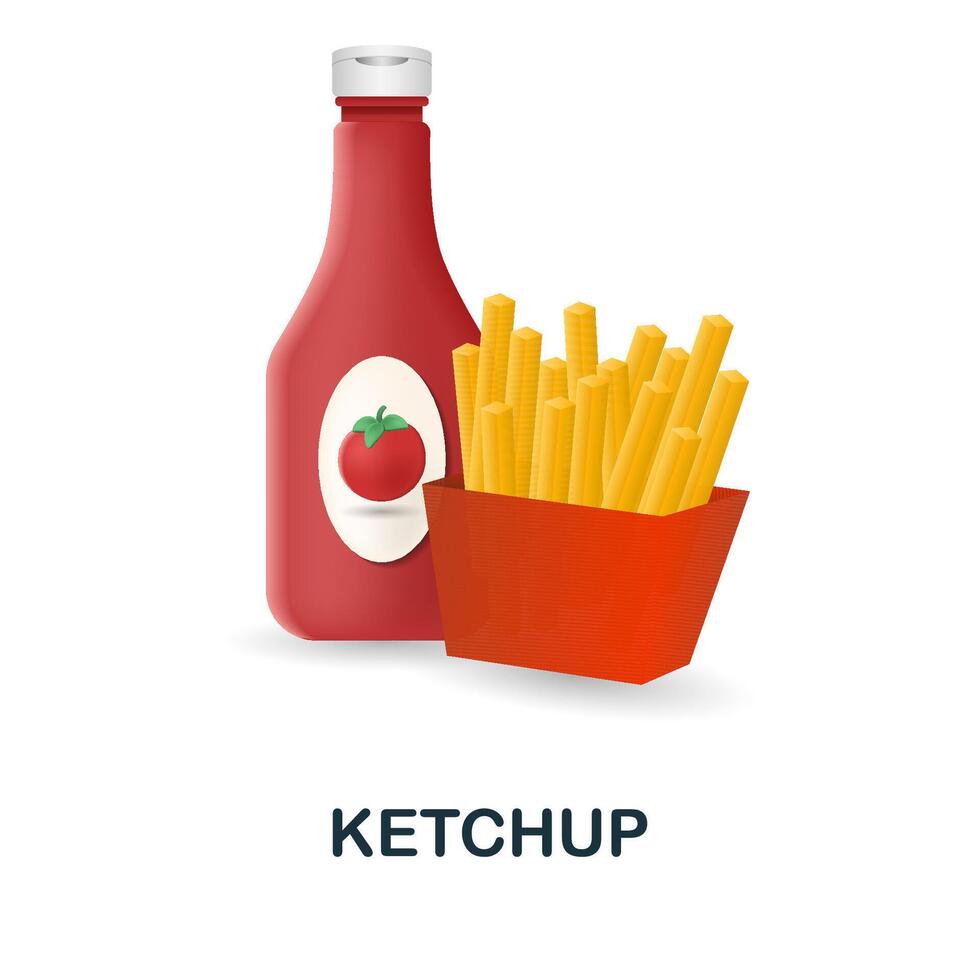 KETCHUP