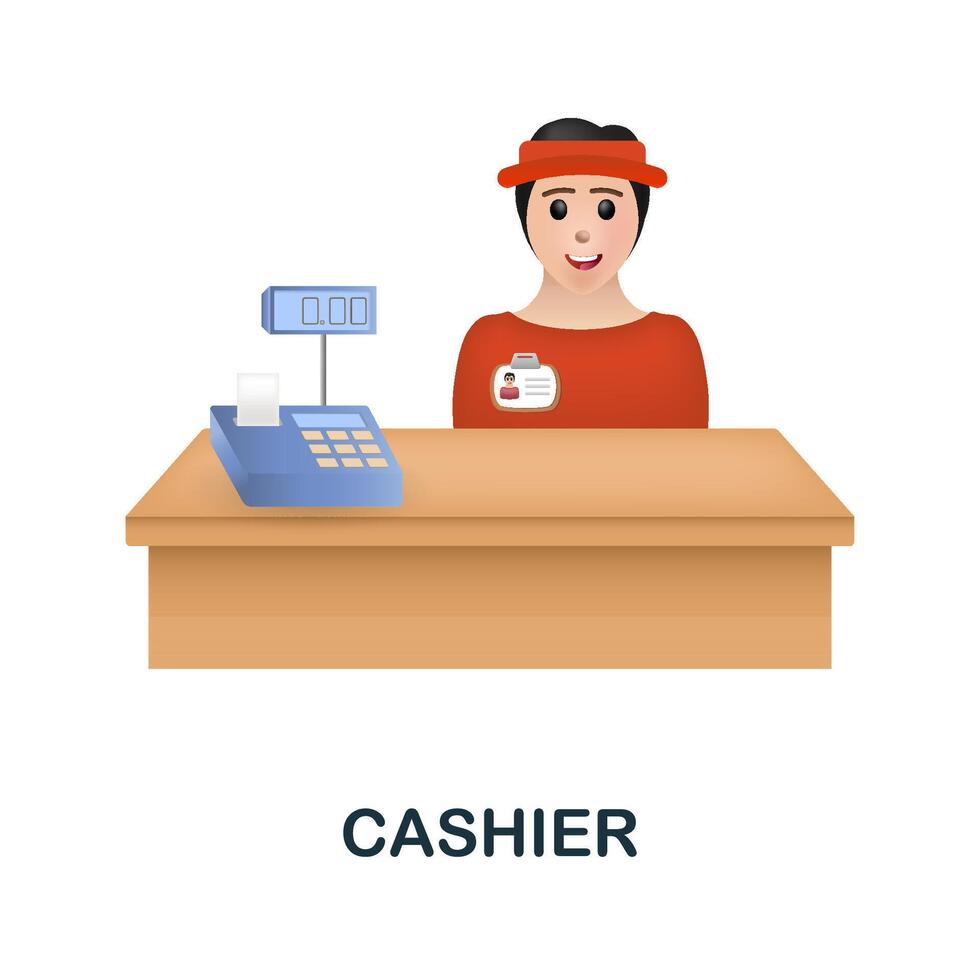 0.00

CASHIER