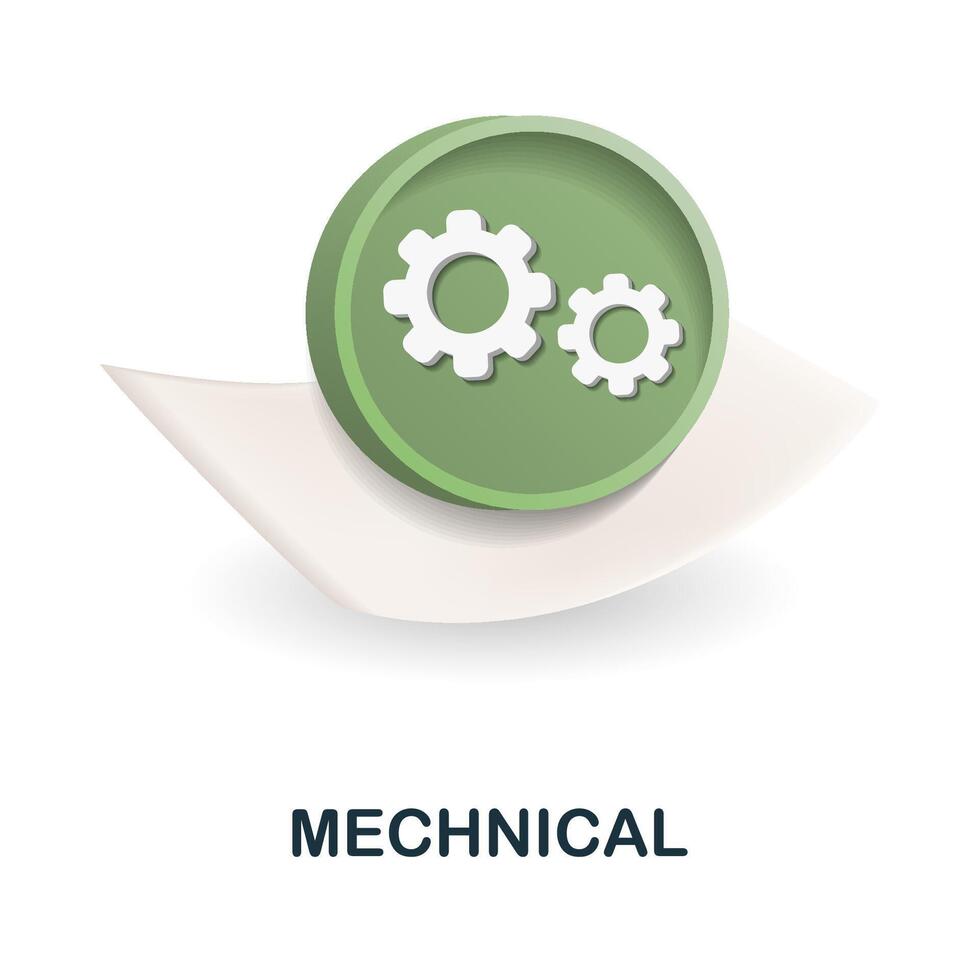 MECHNICAL