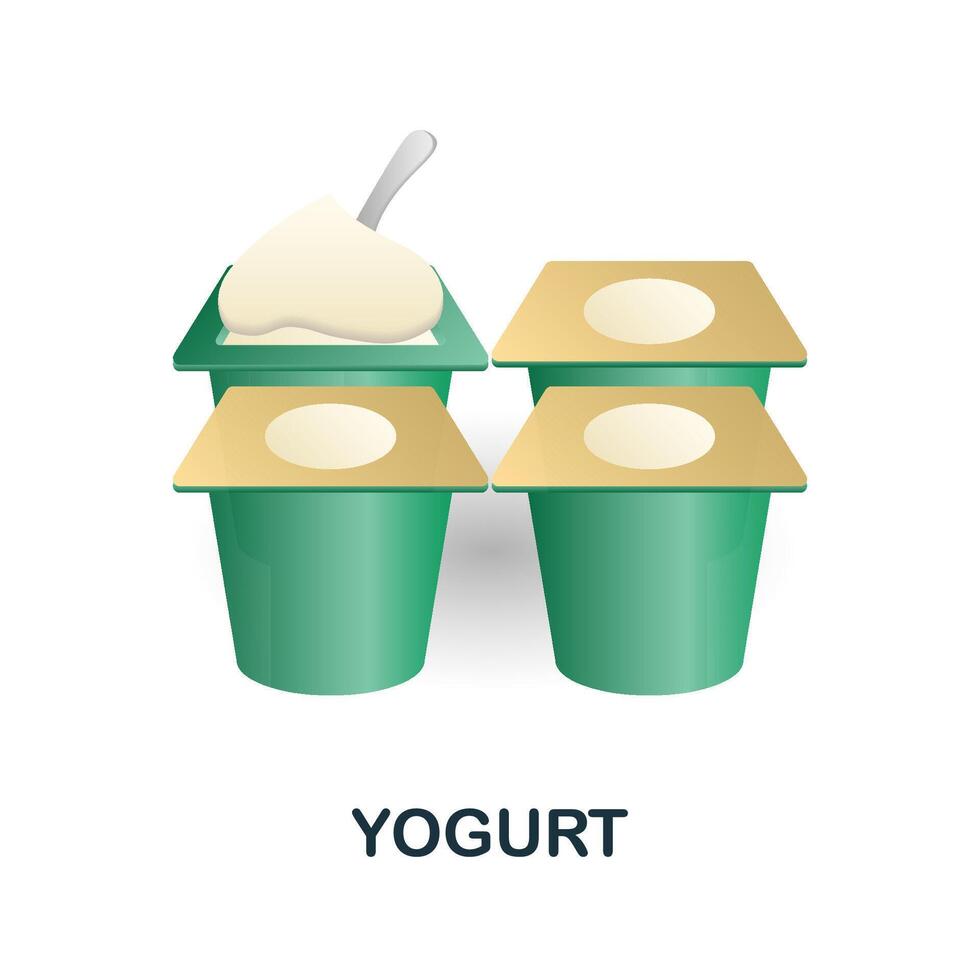 YOGURT